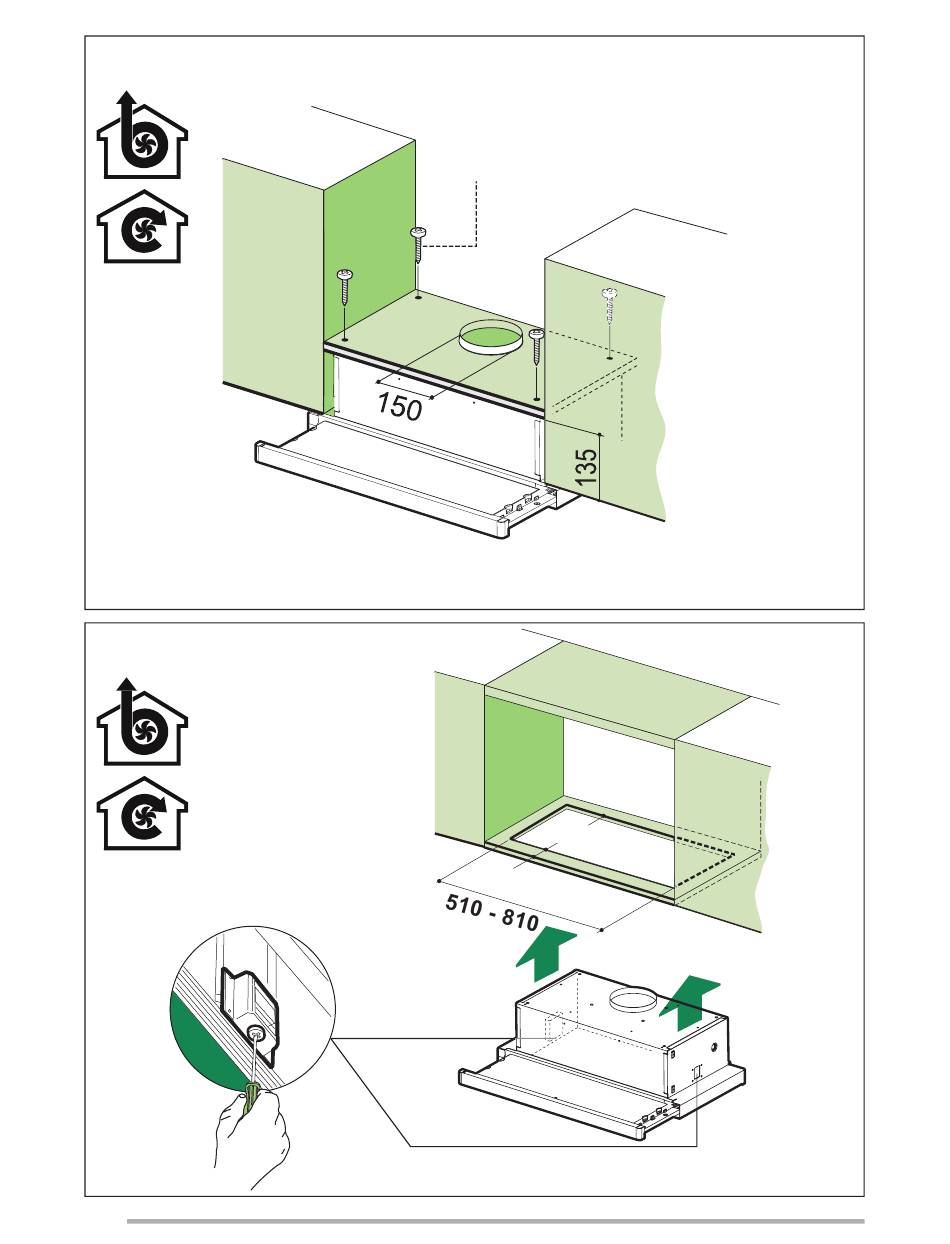 150

135

510 - 810