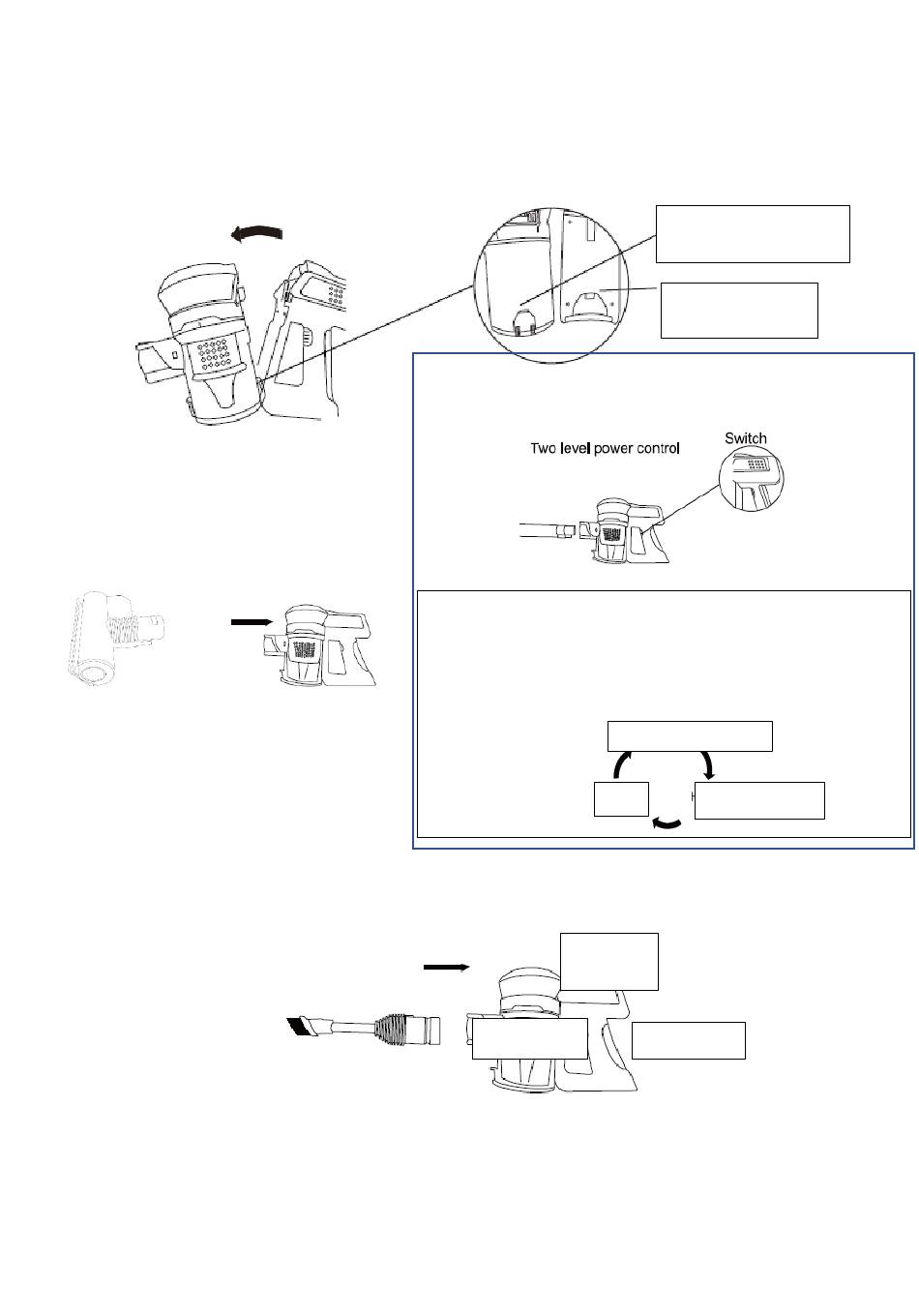 Two level power control

Switch