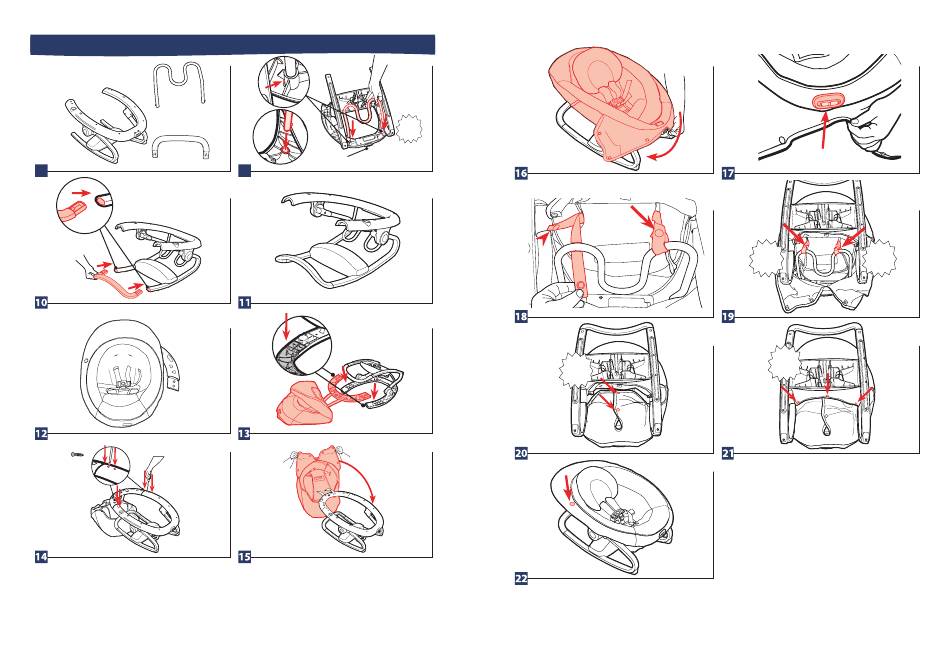 10

11

12

13

14

15

16

17

18

19

20

21

22