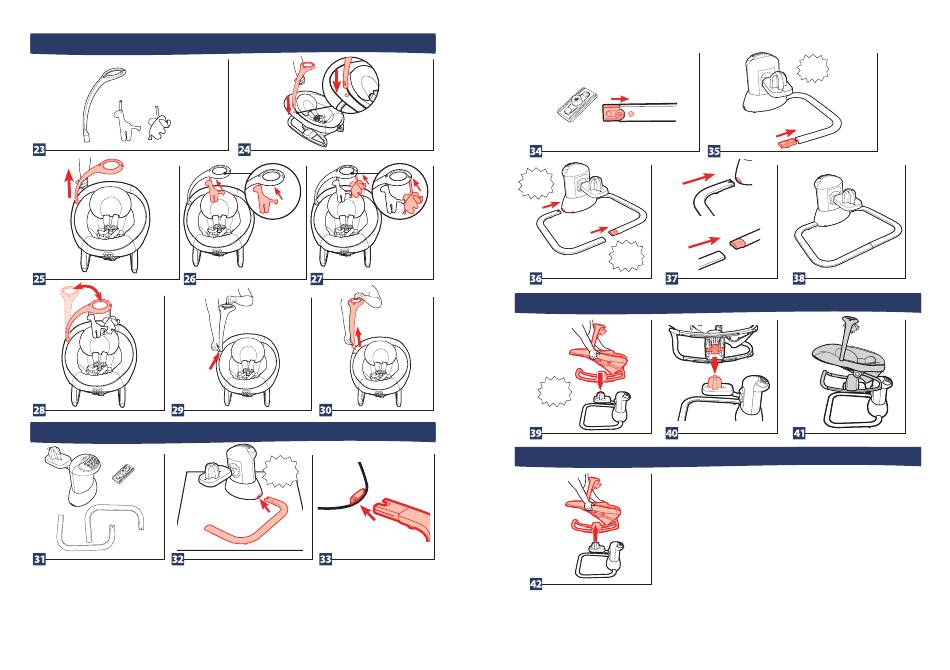 23
24
25
26
27
28
29
30
31
32
33
34
35
36
37
38
39
40
41
42