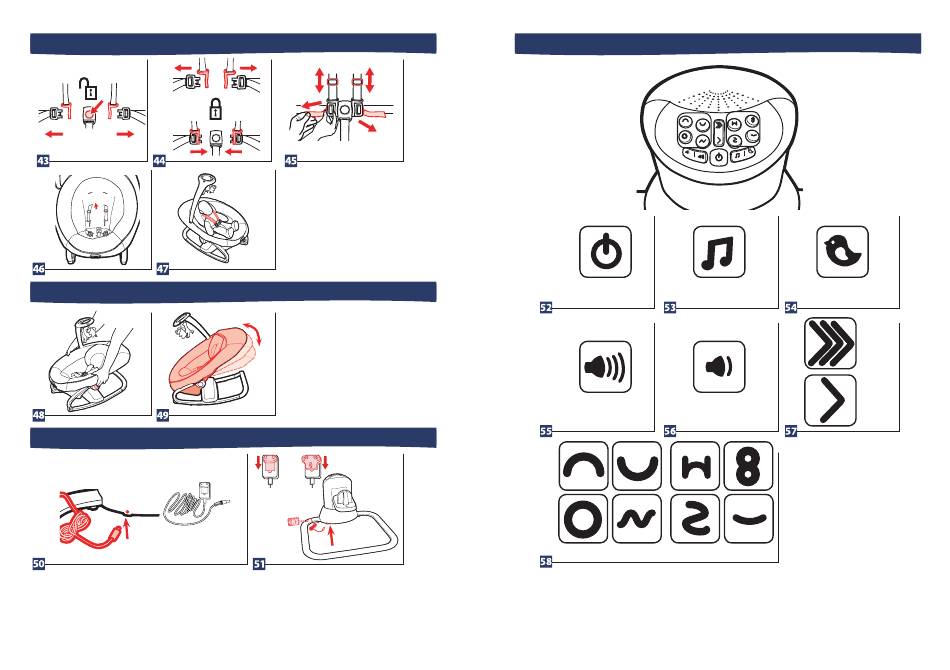 43

44

45

46

47

48

49

50

51

52

53

54

55

56

57

58