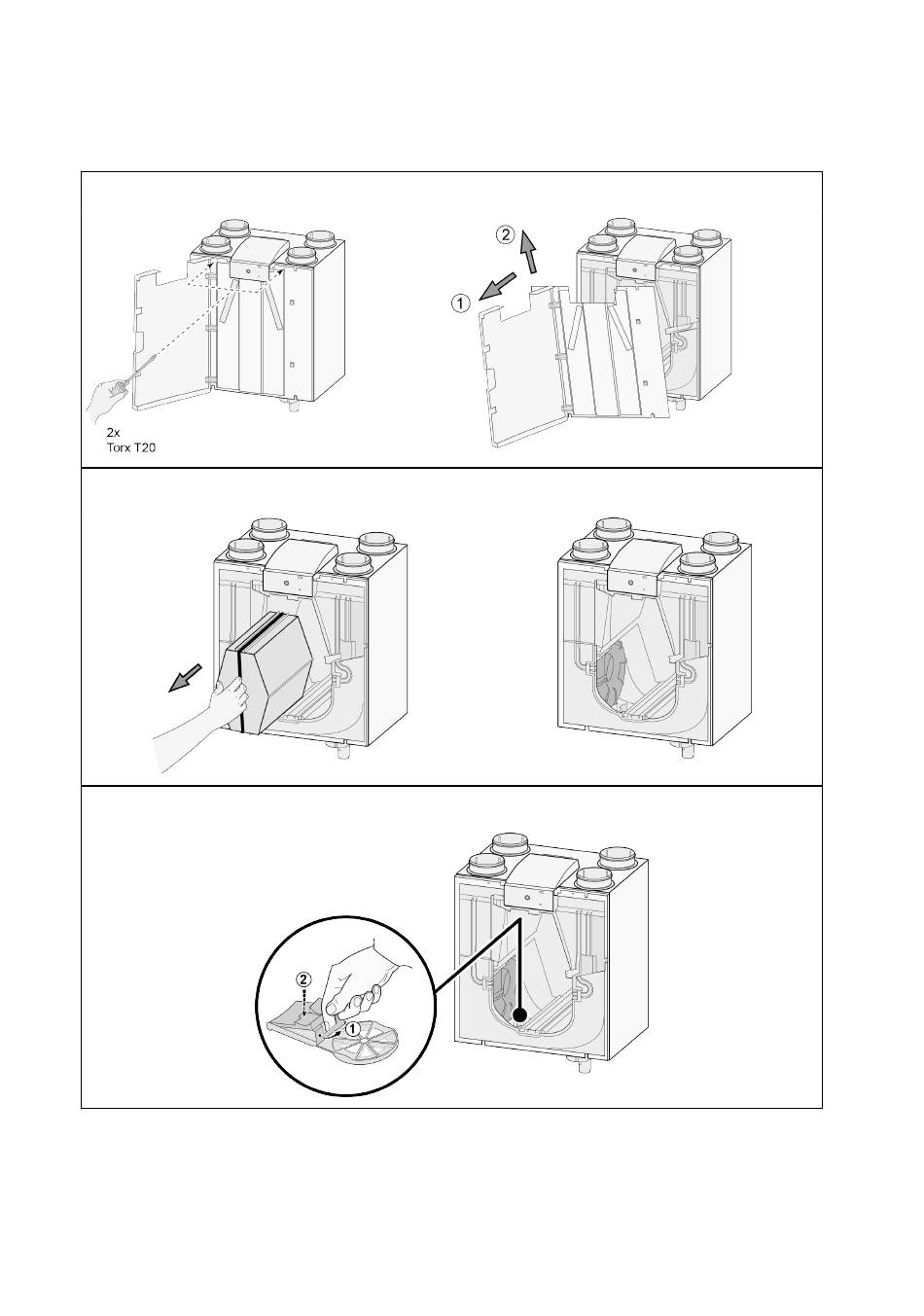 2x
Torx T20

2
1

2
1