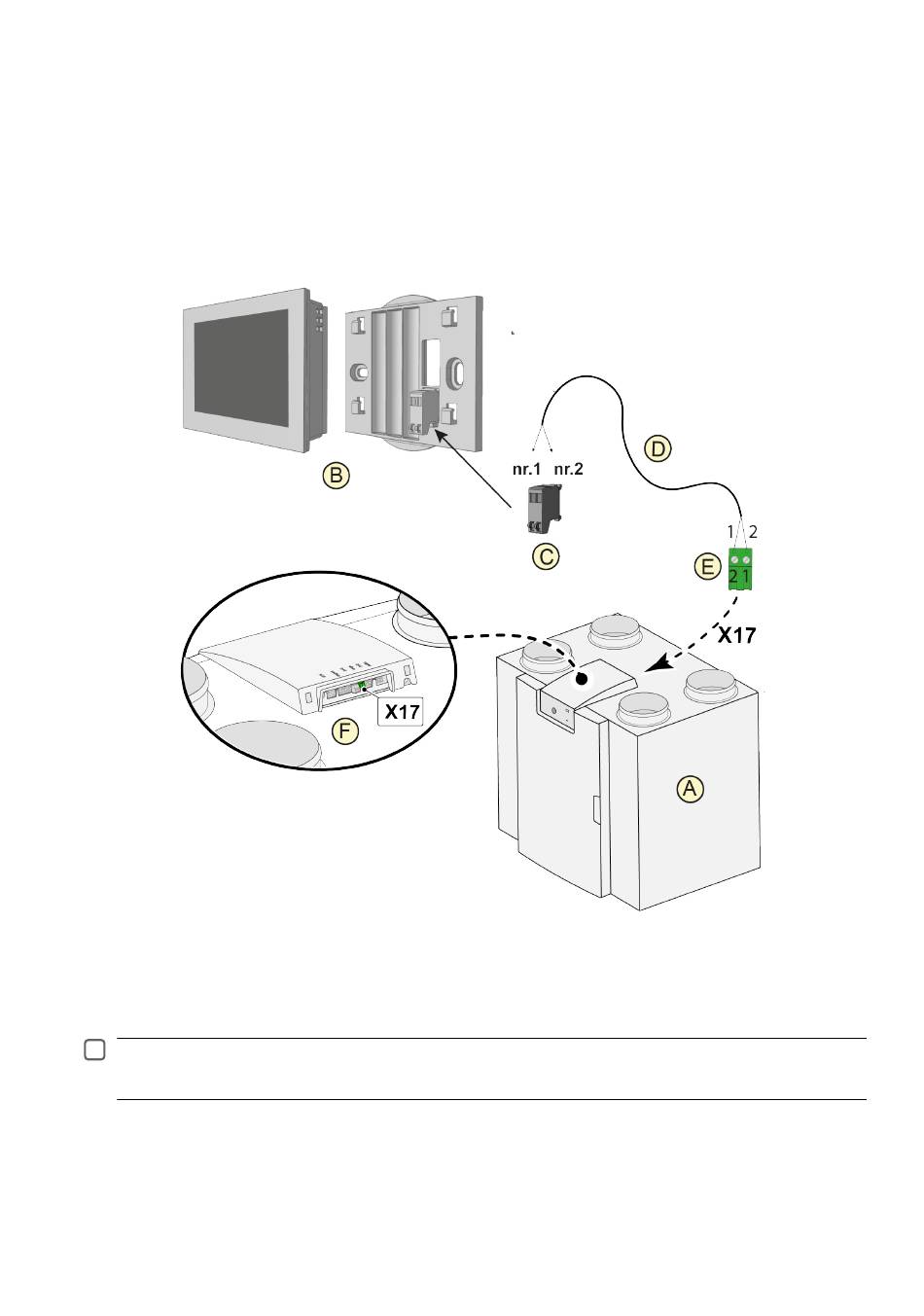 B

nr.1 nr.2

D

C

1 2

E

2 1

X17

X17

F

A