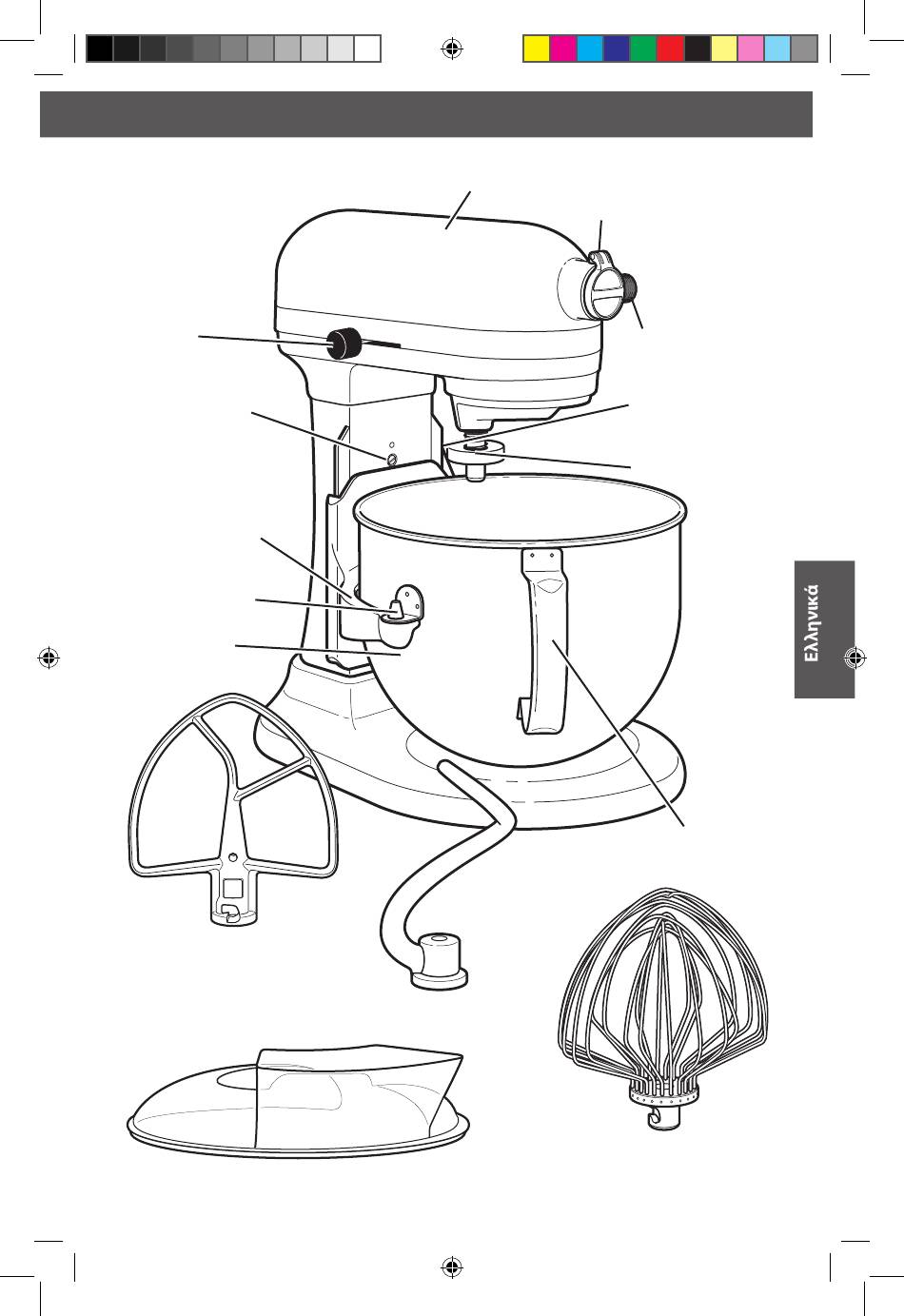 Ελληνικά