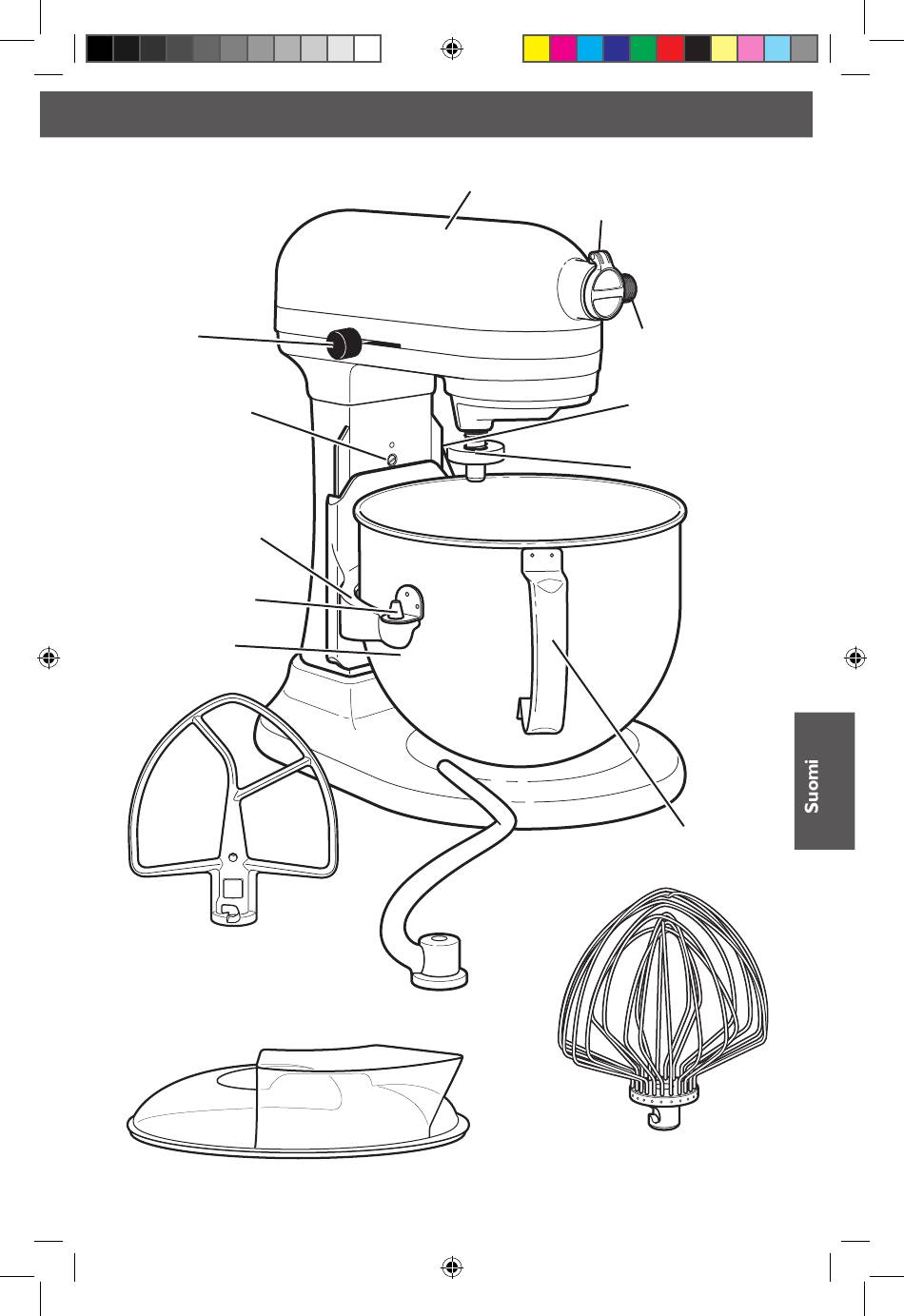 Suomi