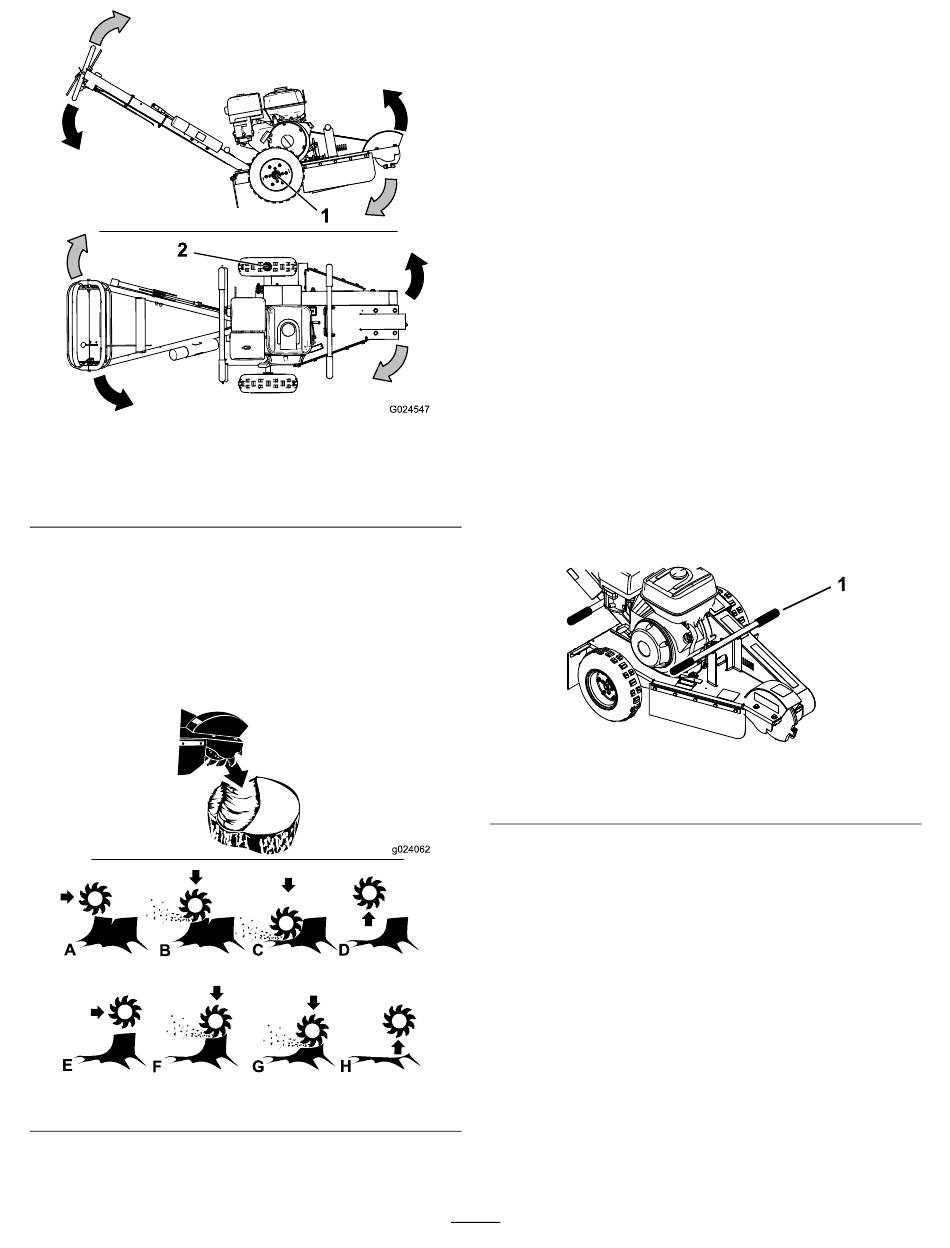 1

2

G024547

1

g024062

A B C D

E F G H