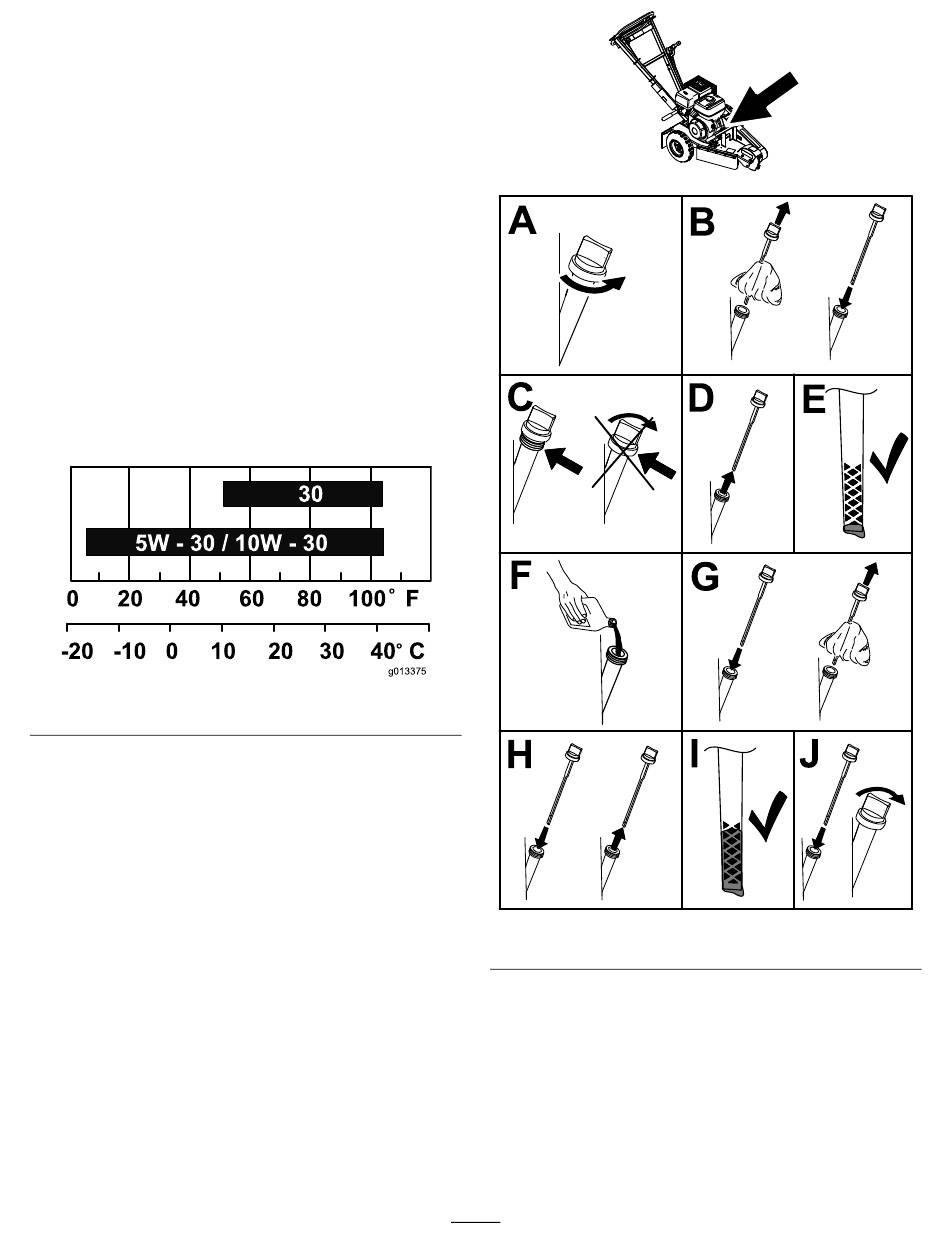 30

5W - 30 / 10W - 30

0 20 40 60 80 100° F

-20 -10 0 10 20 30 40° C

g013375

A

B

C

D

E

F

G

H

I

J