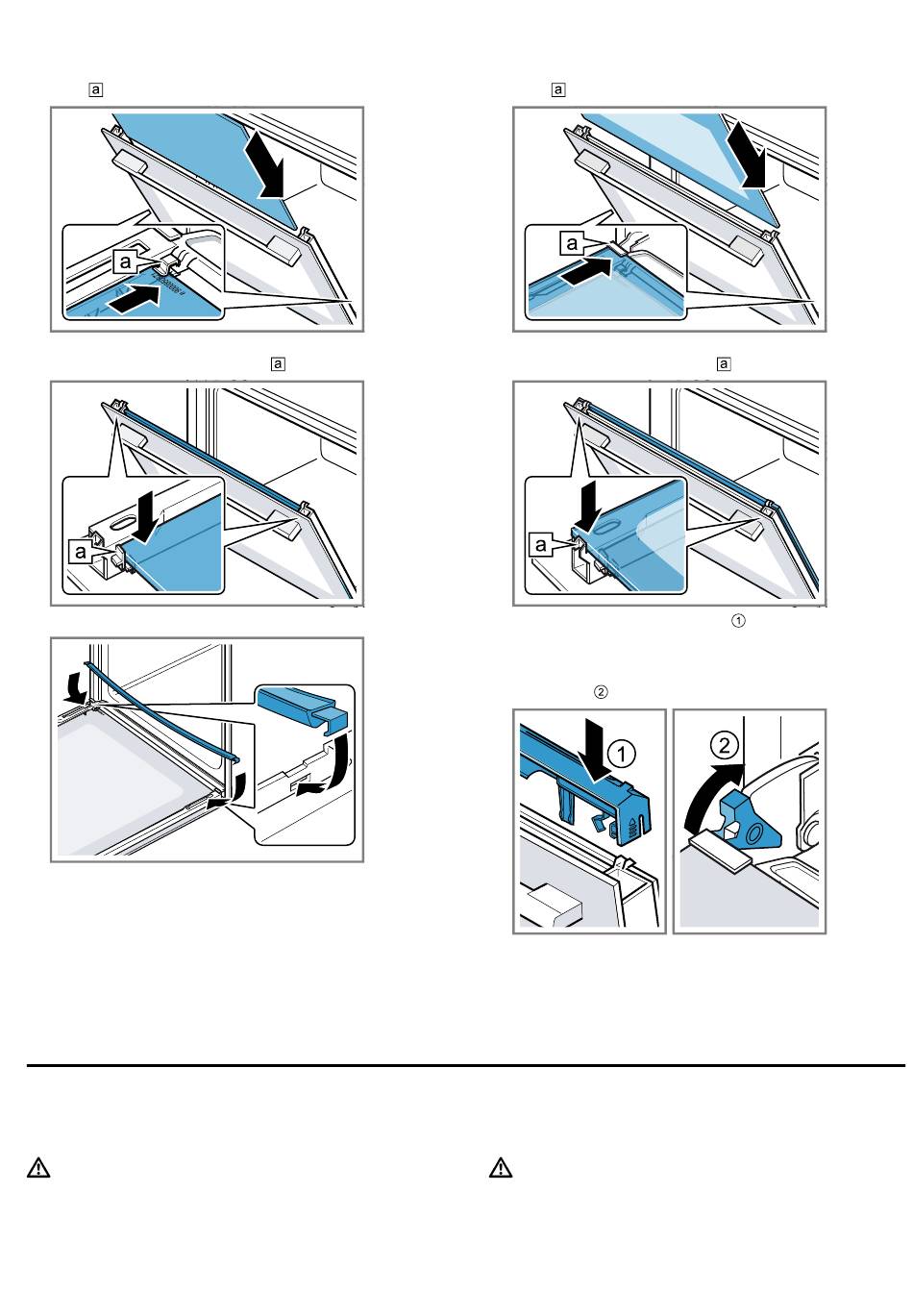 a

a

a

a

a

a

a

a

①

②

①

②