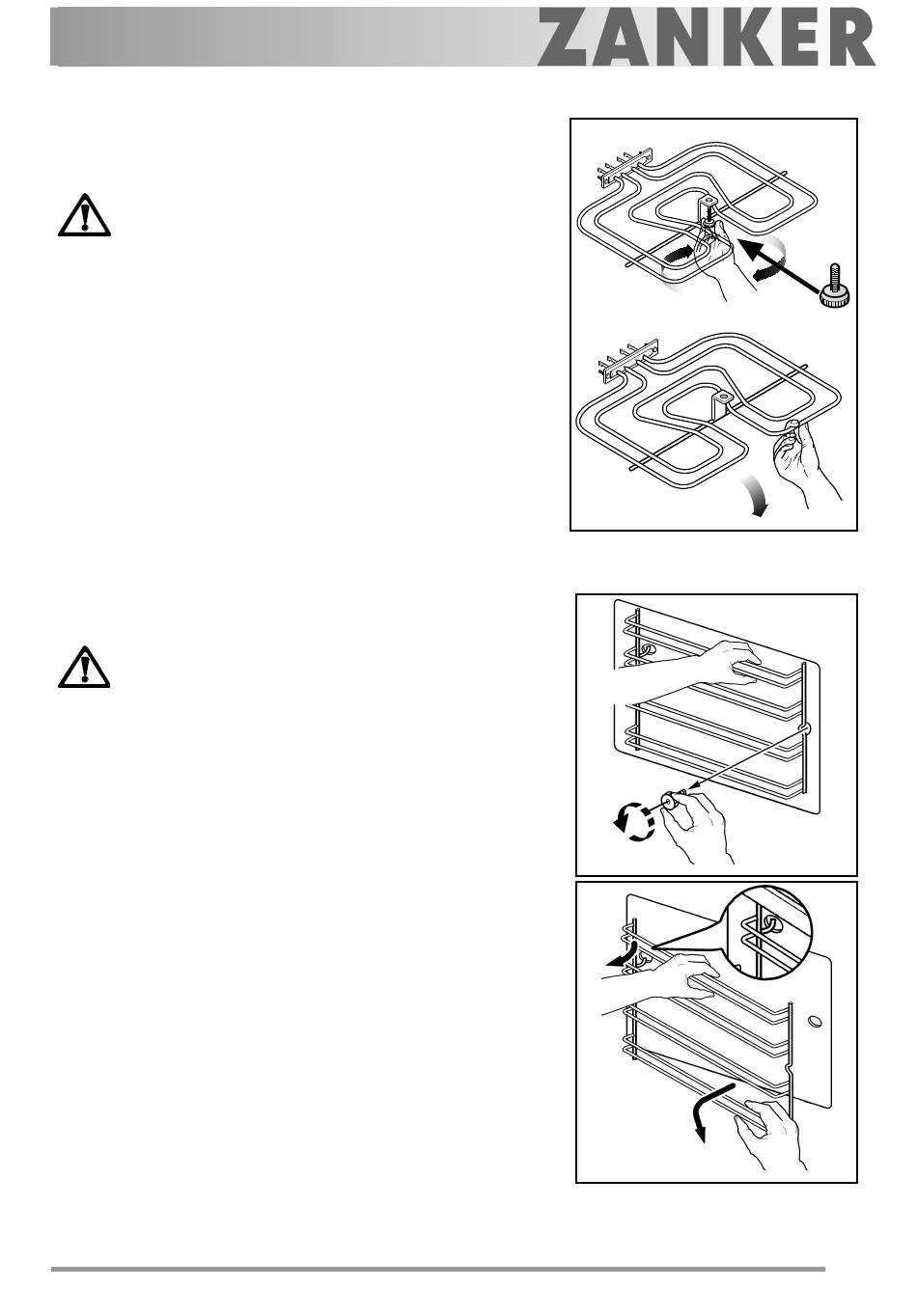 ZANKER