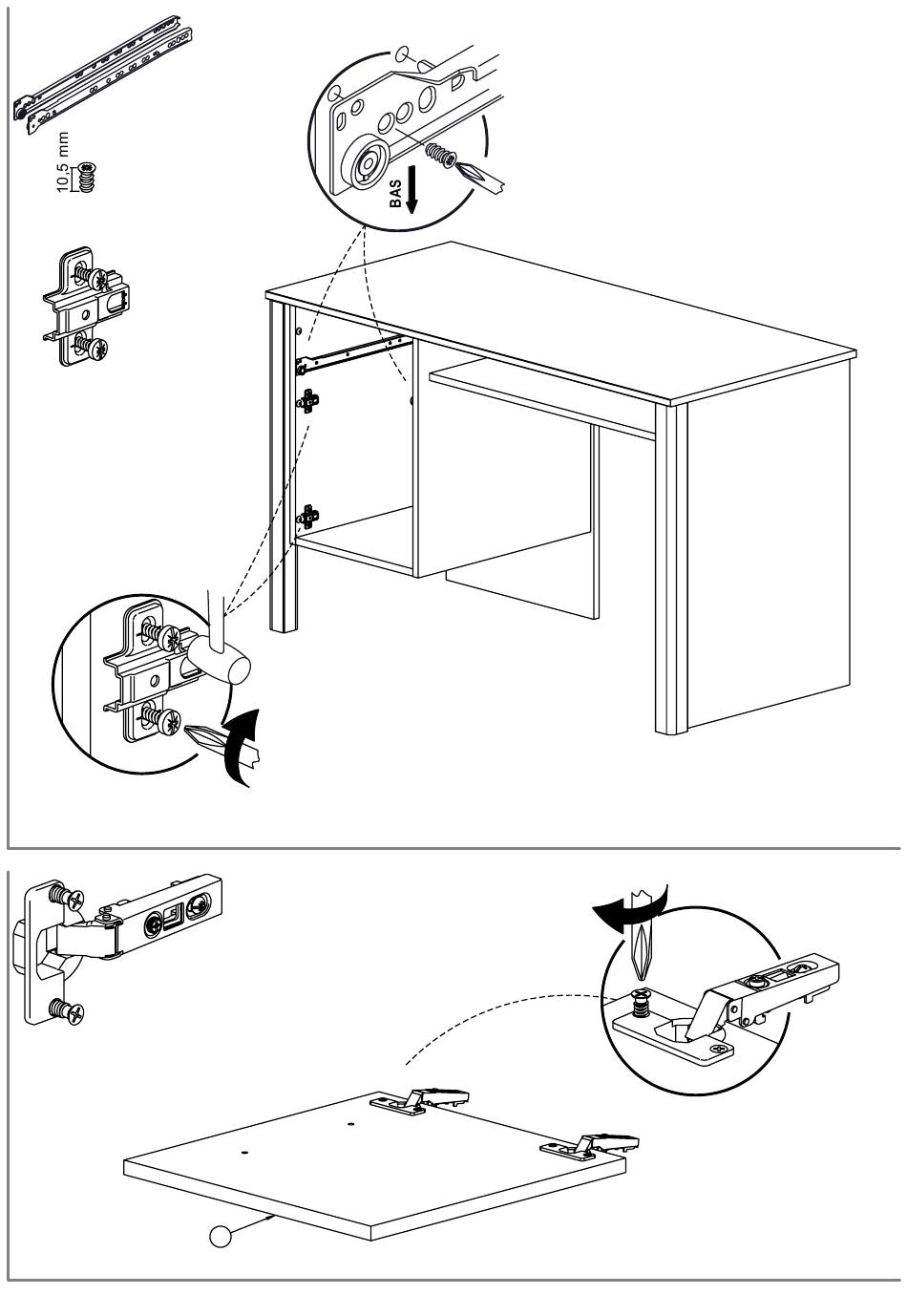 10,5 mm

BAS