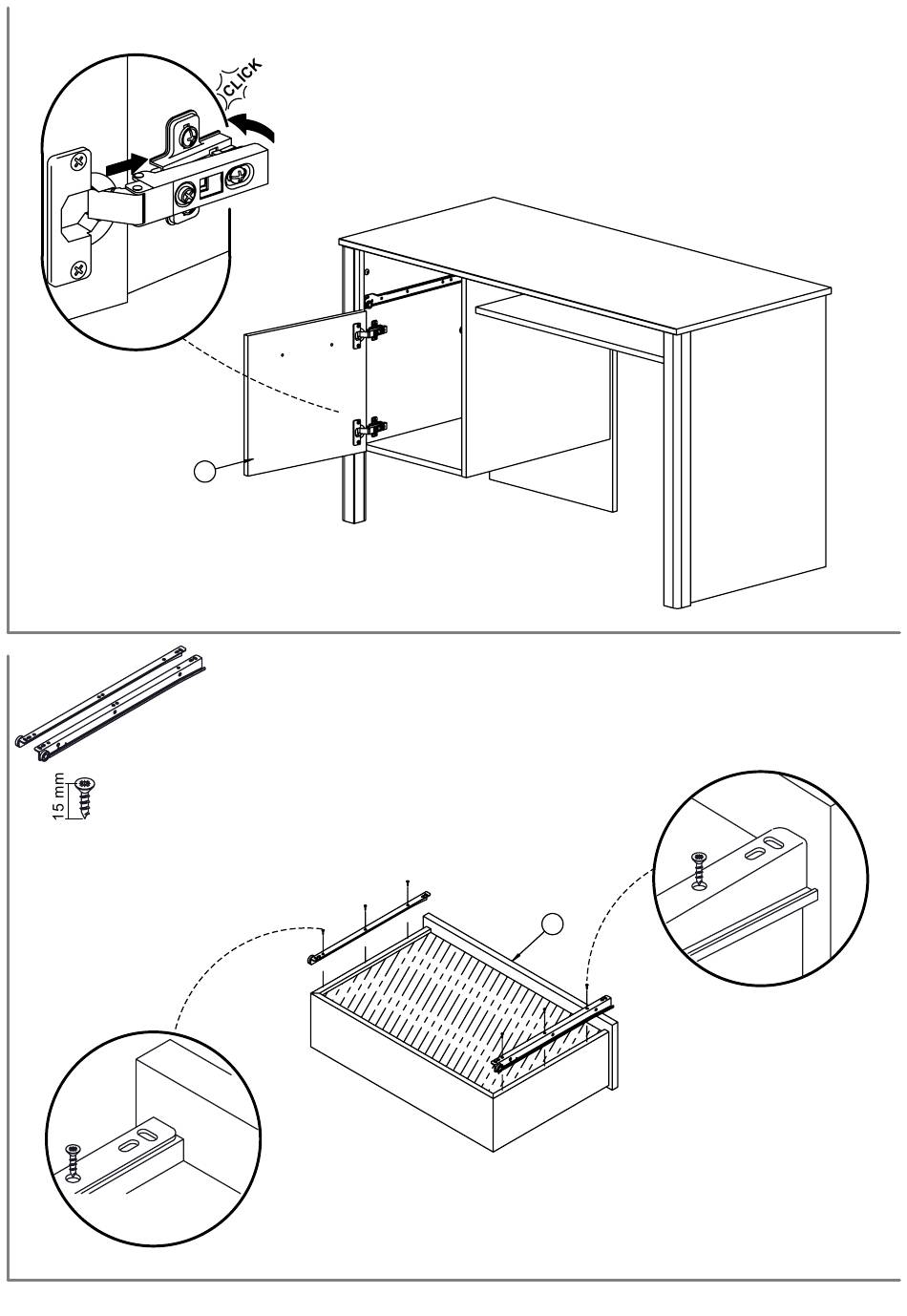 CLICK

15 mm