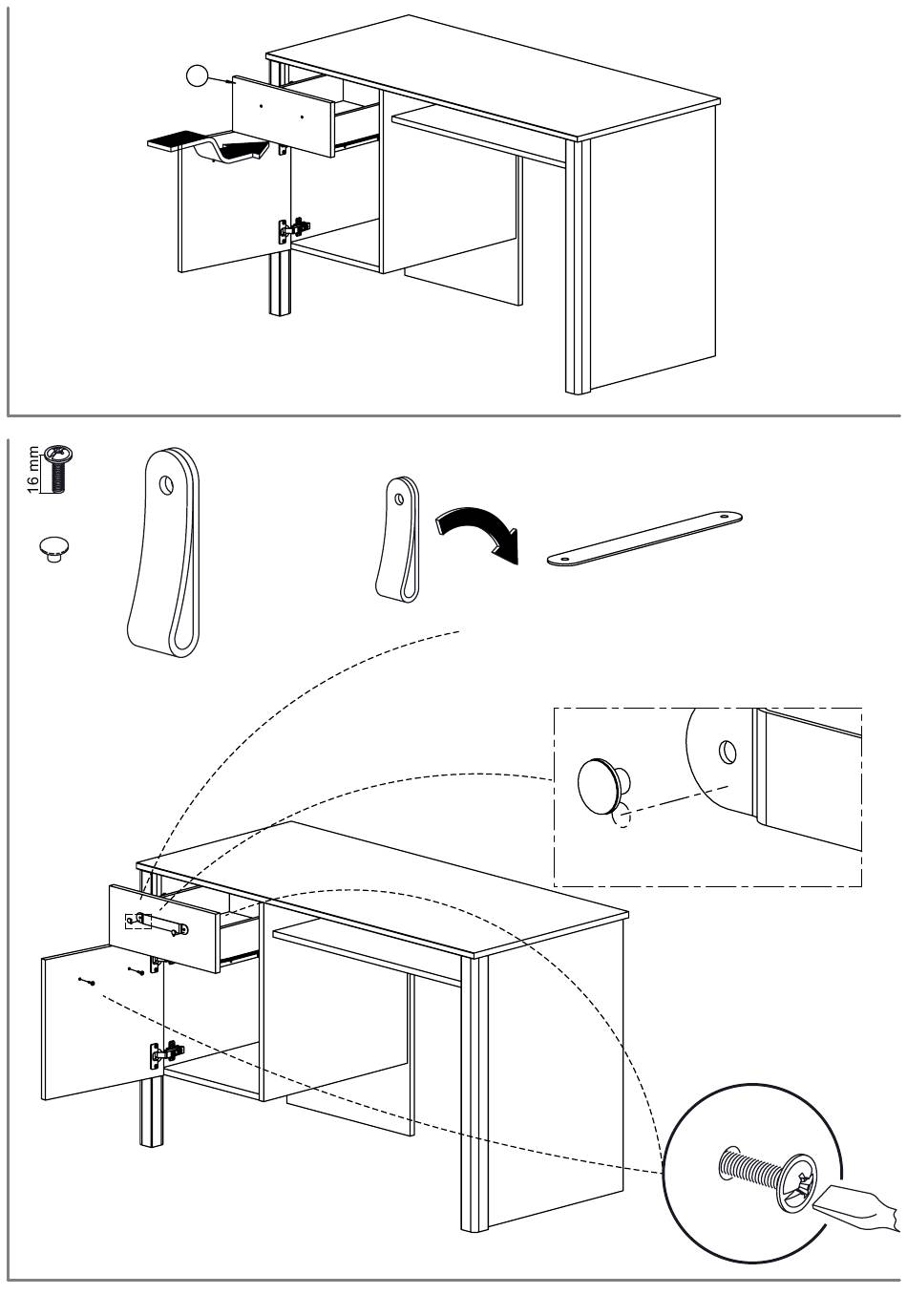 16 mm