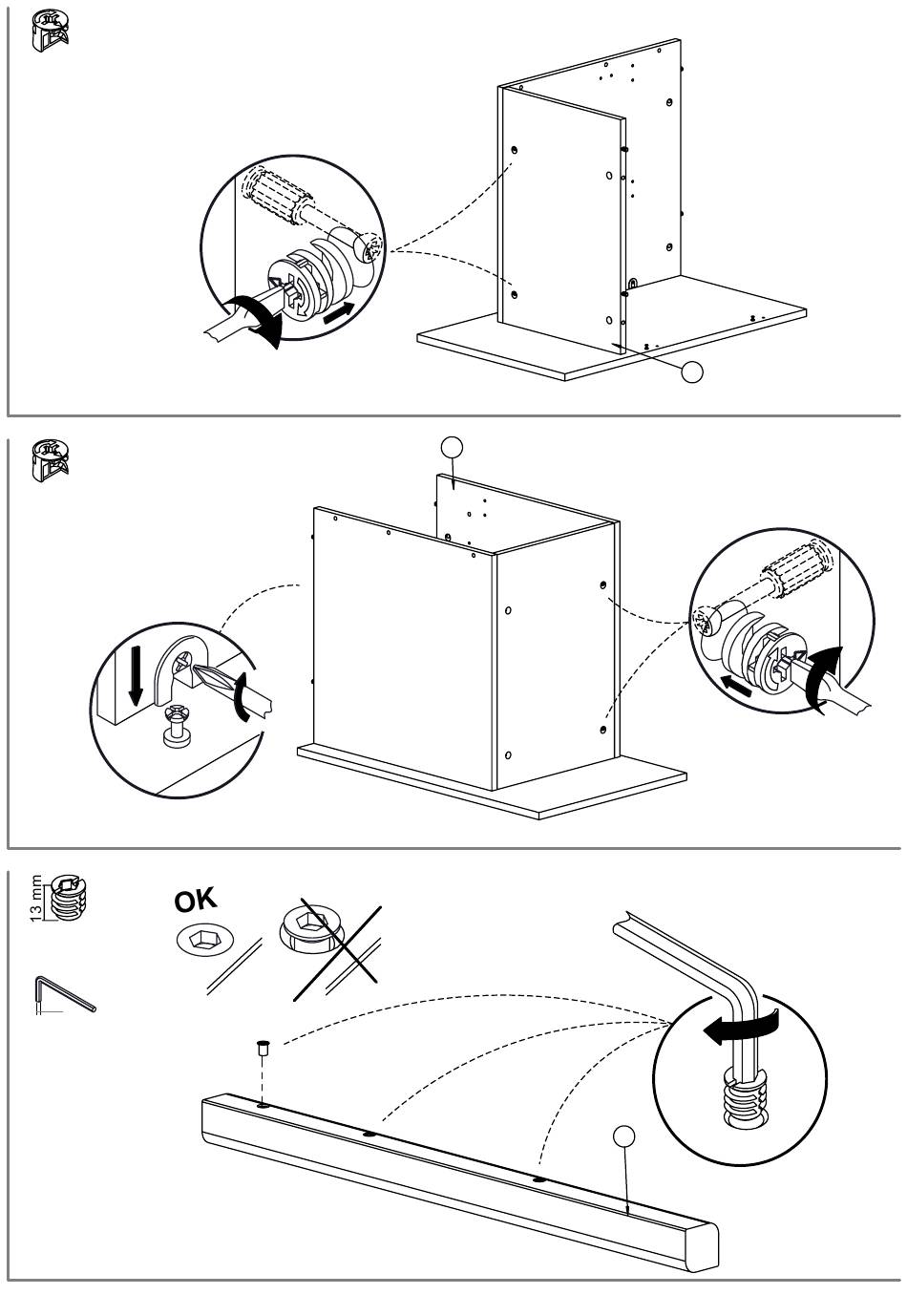 13 mm

OK