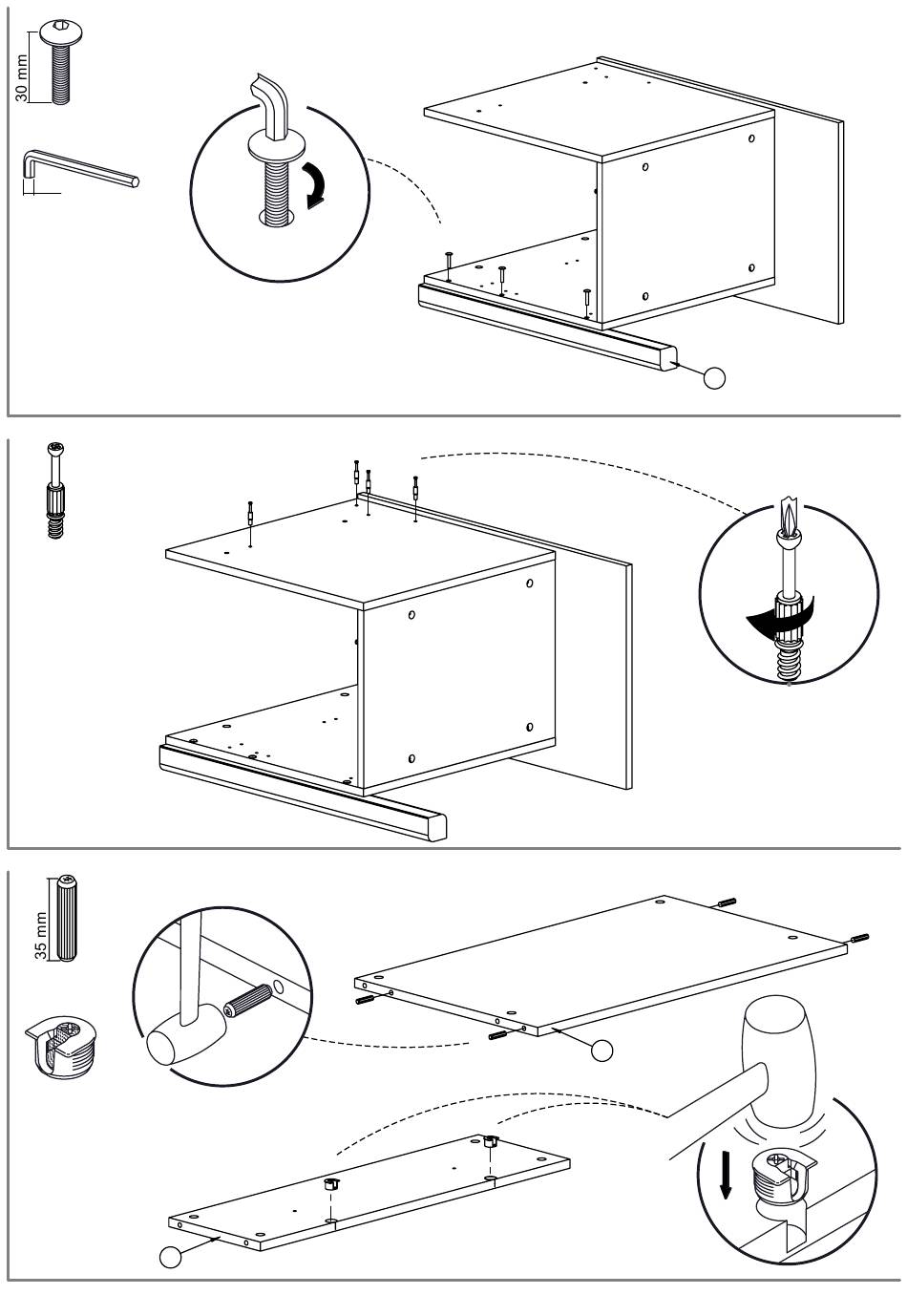 30 mm

35 mm