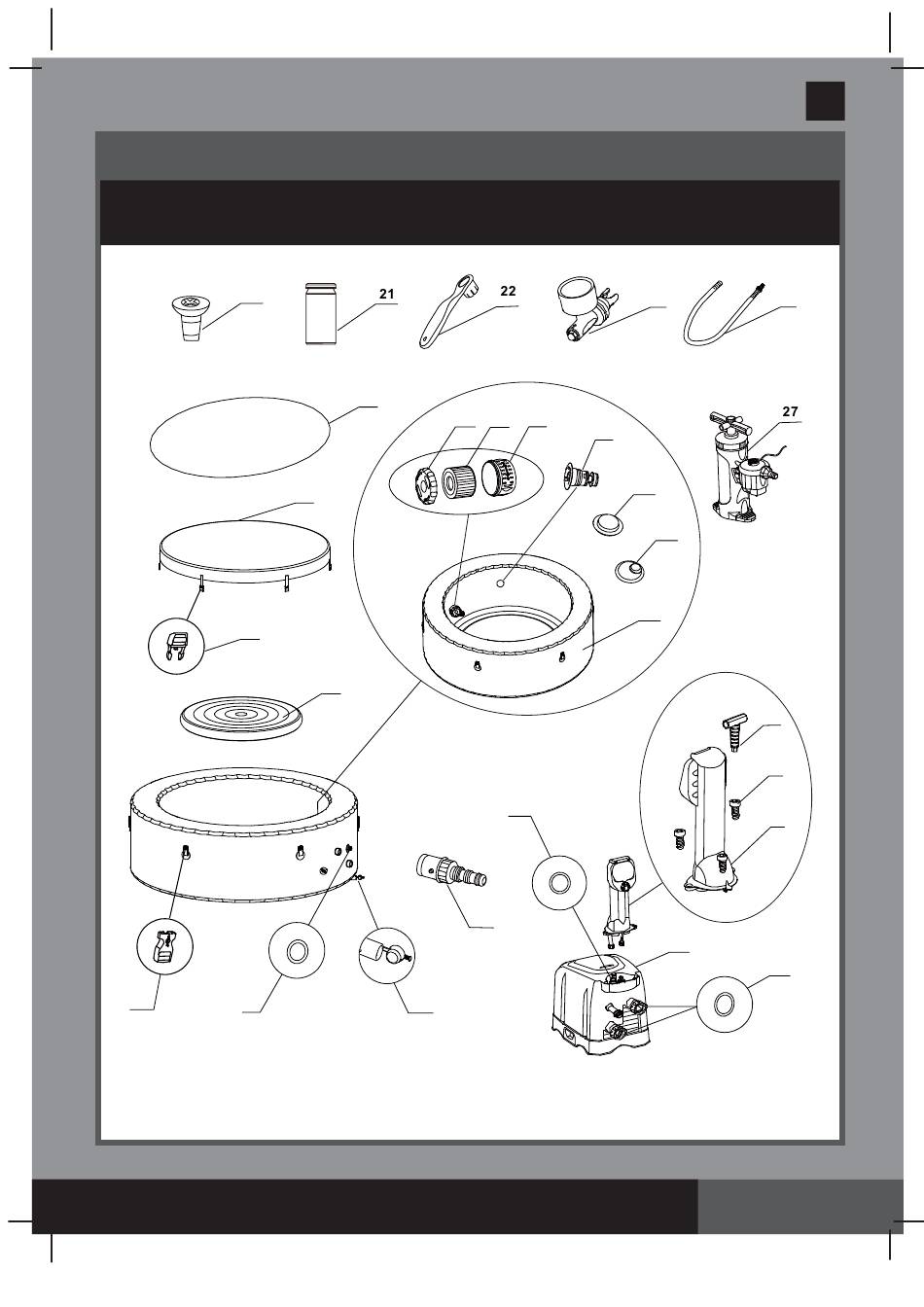 21

22

27