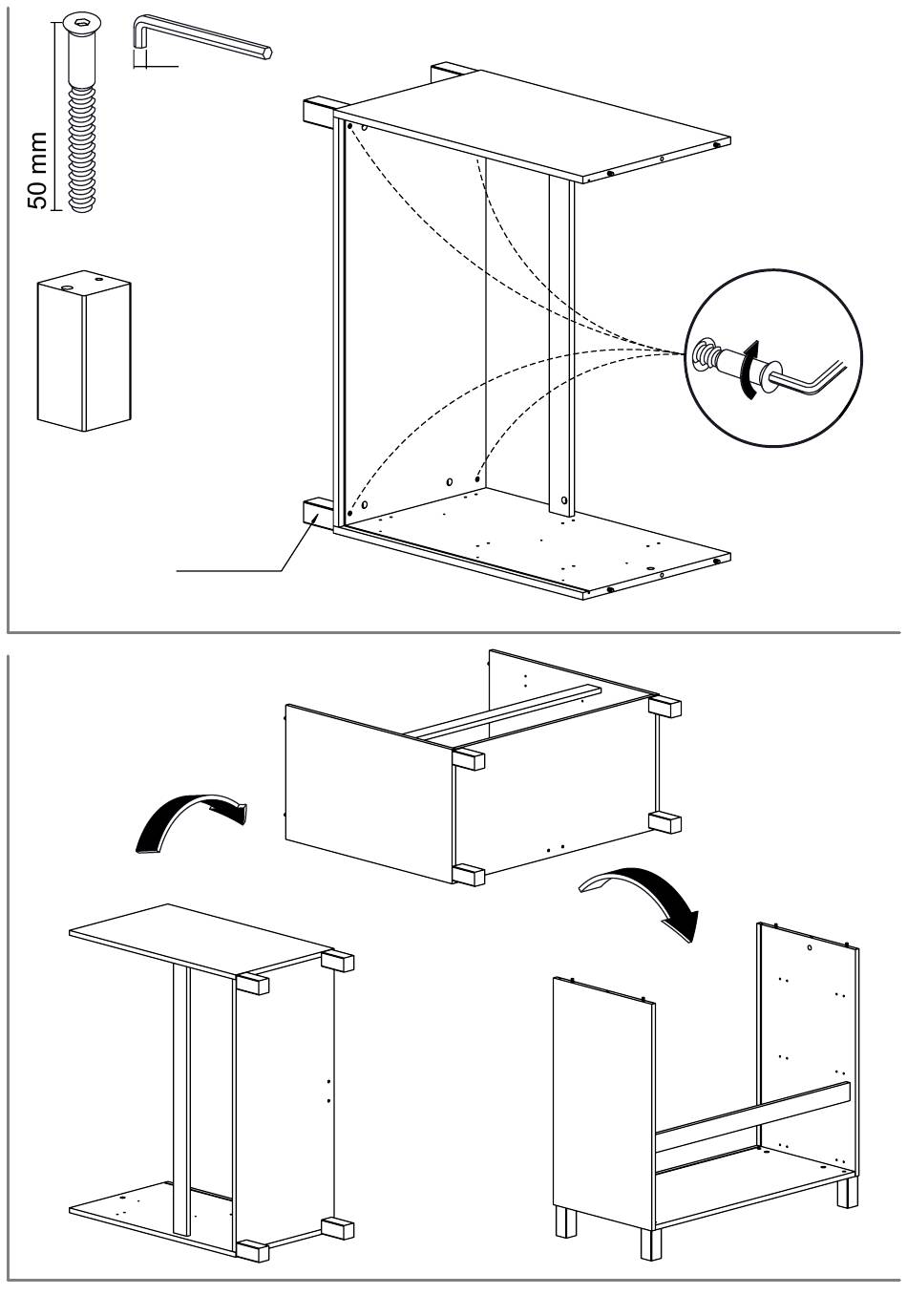 50 mm