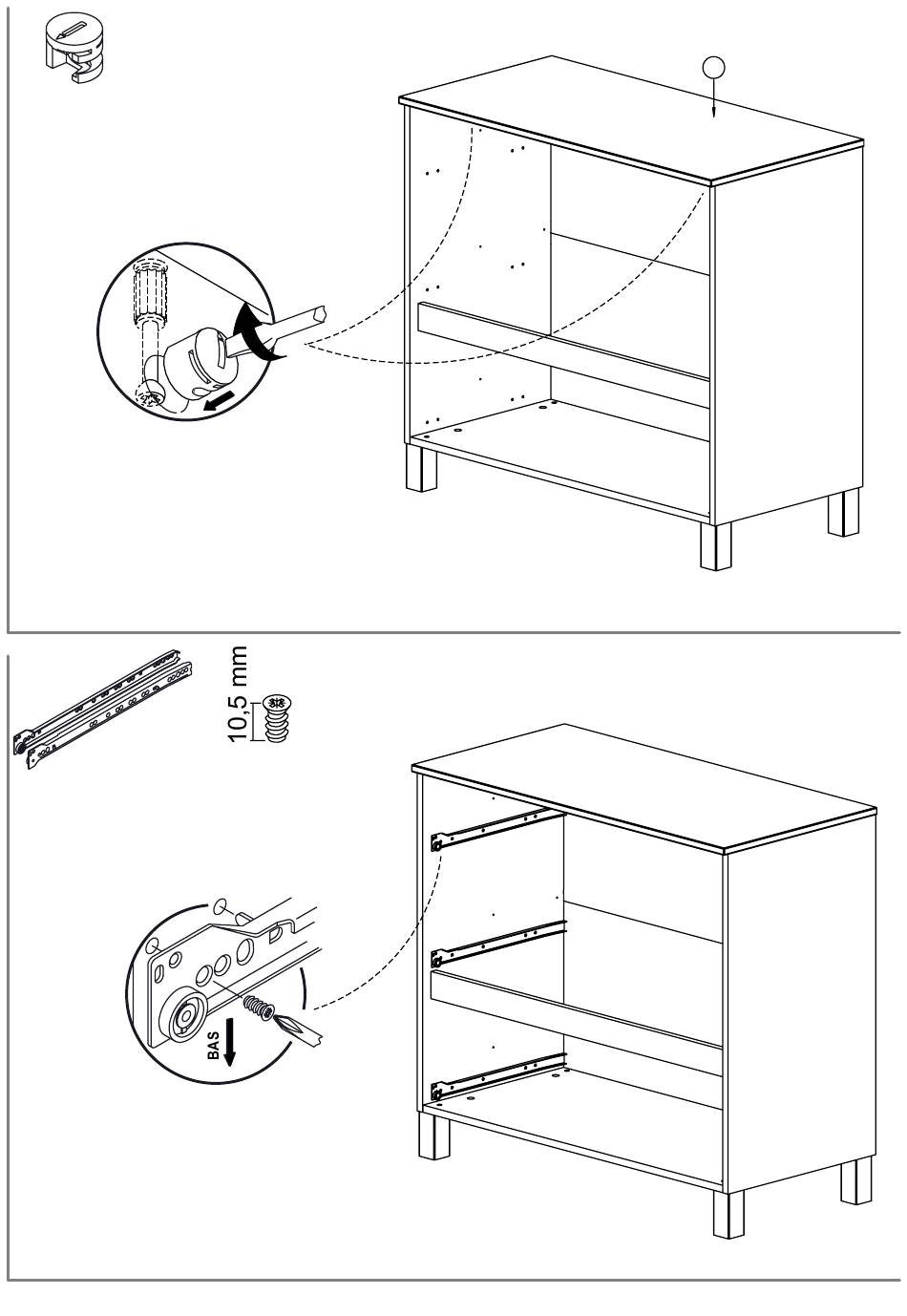 10,5 mm

BAS