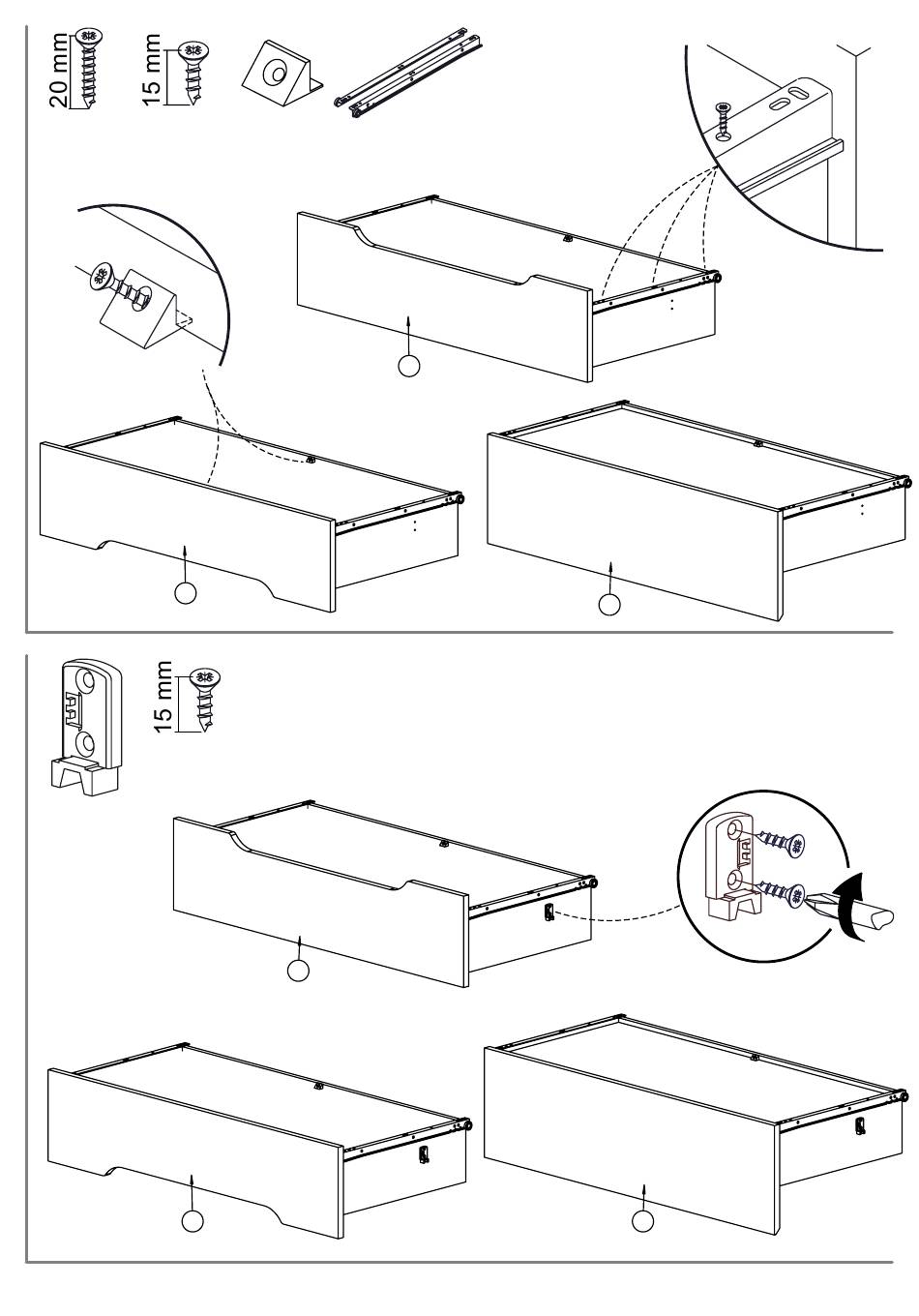 20 mm
15 mm
15 mm