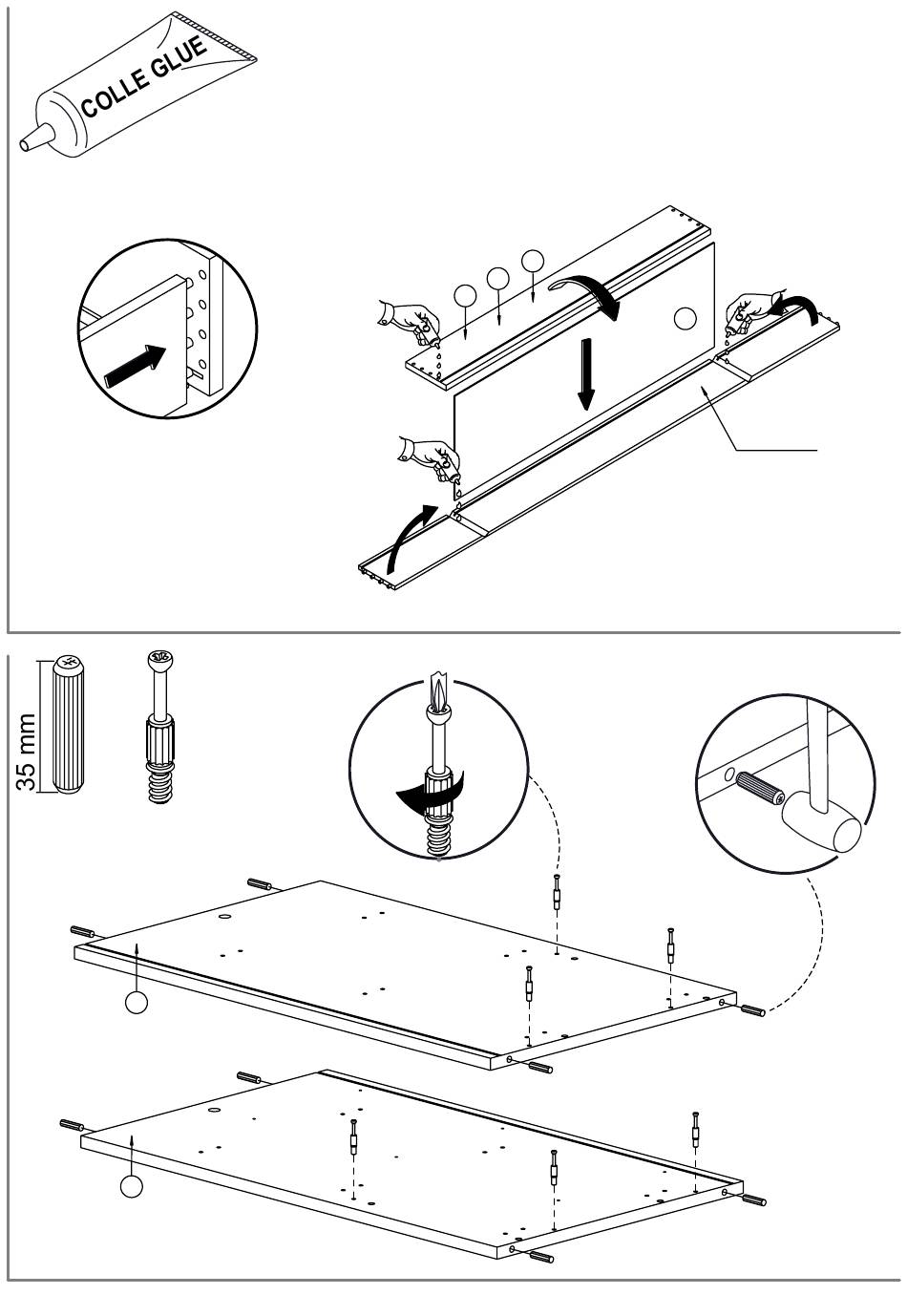 COLLE GLUE

35 mm