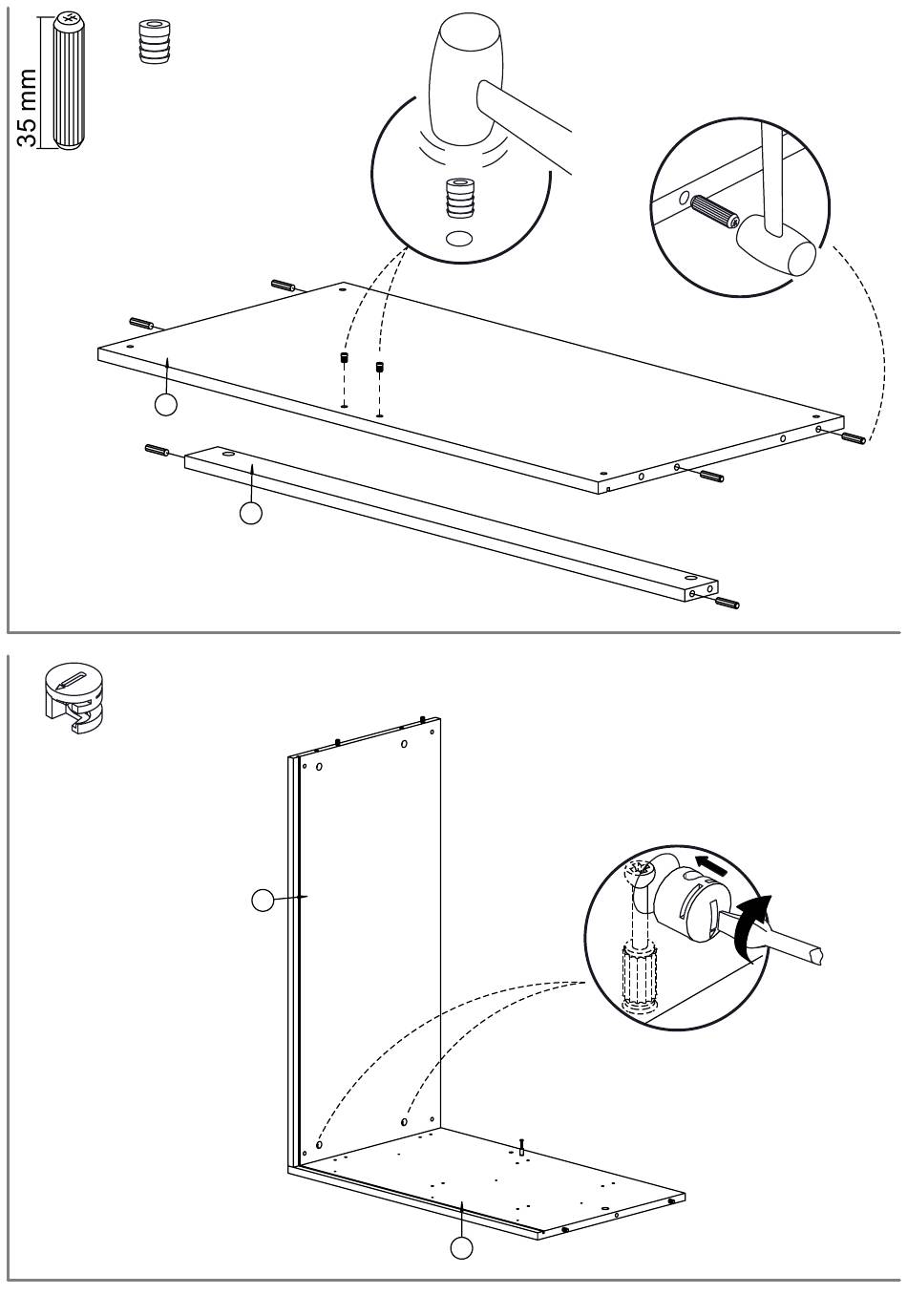 35 mm