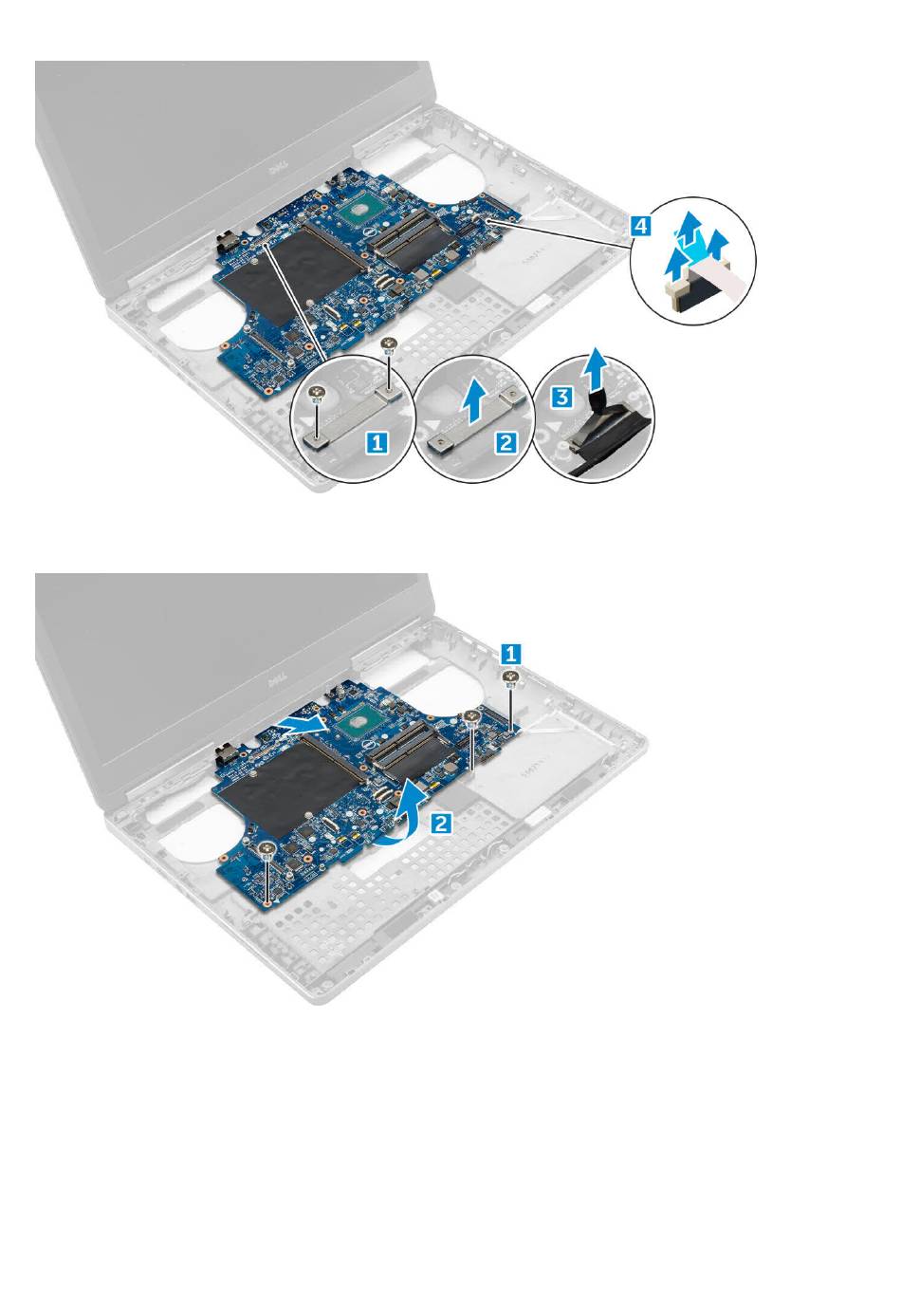 4

1

2

3

1

2