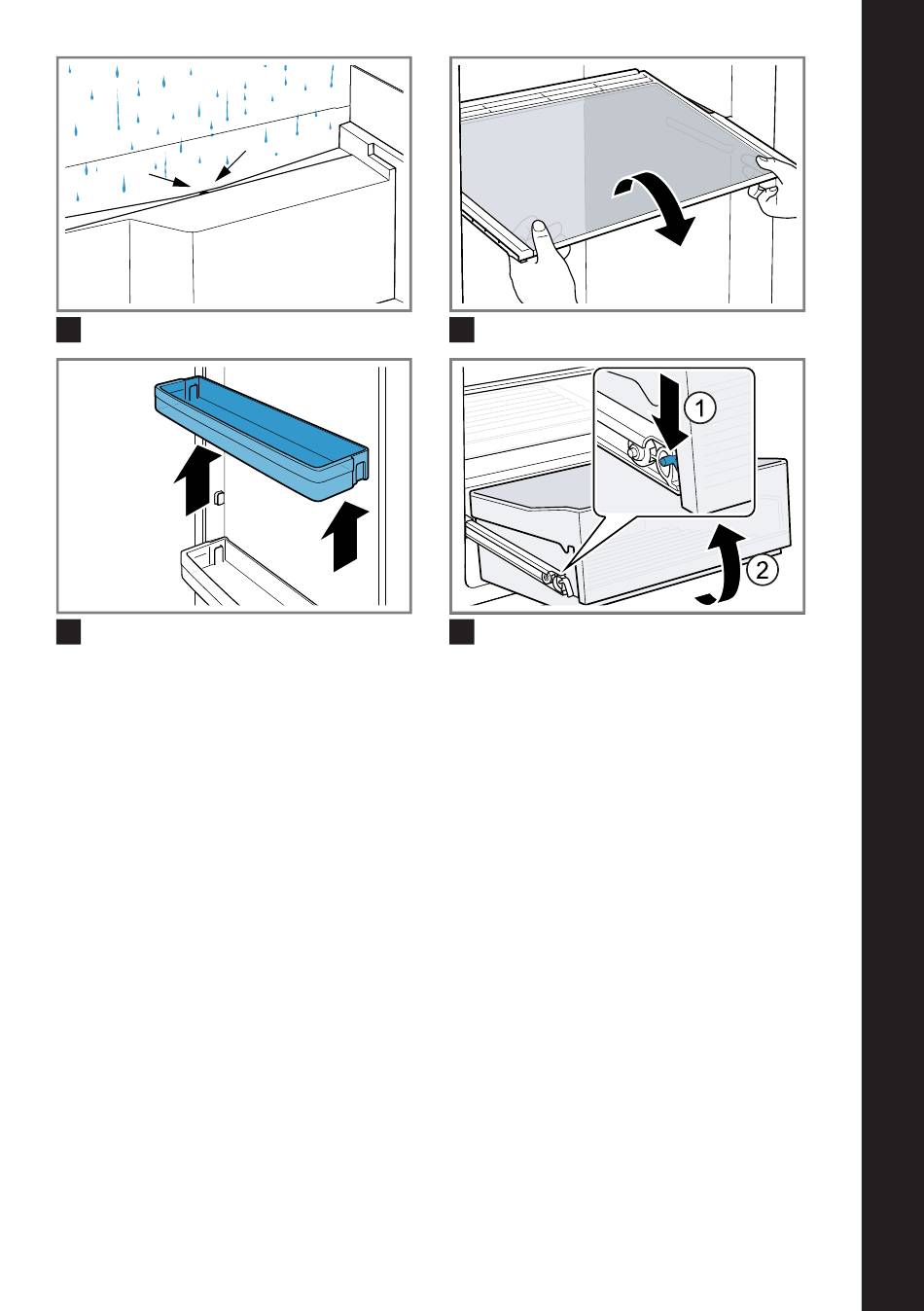 1

2