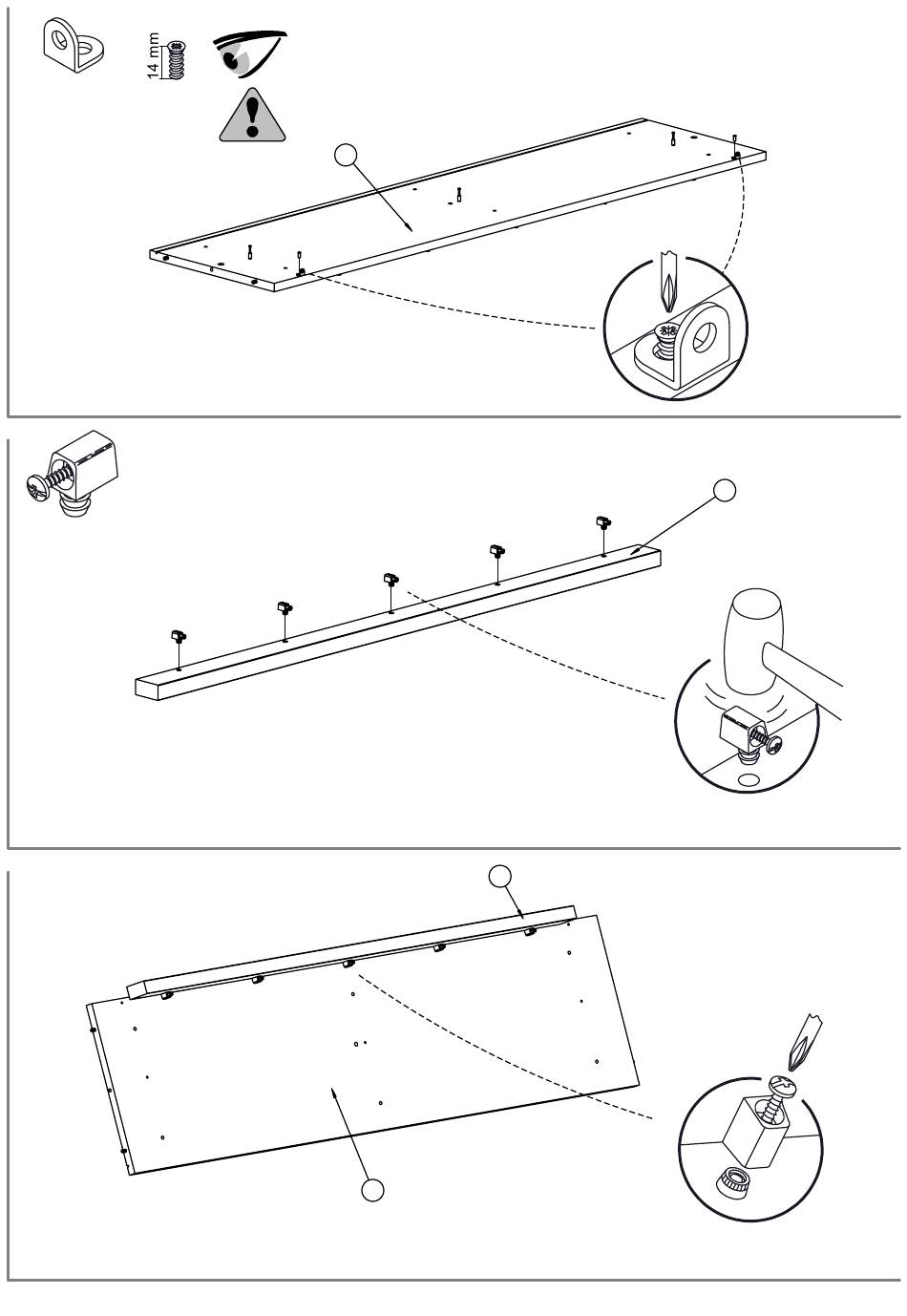 14 mm