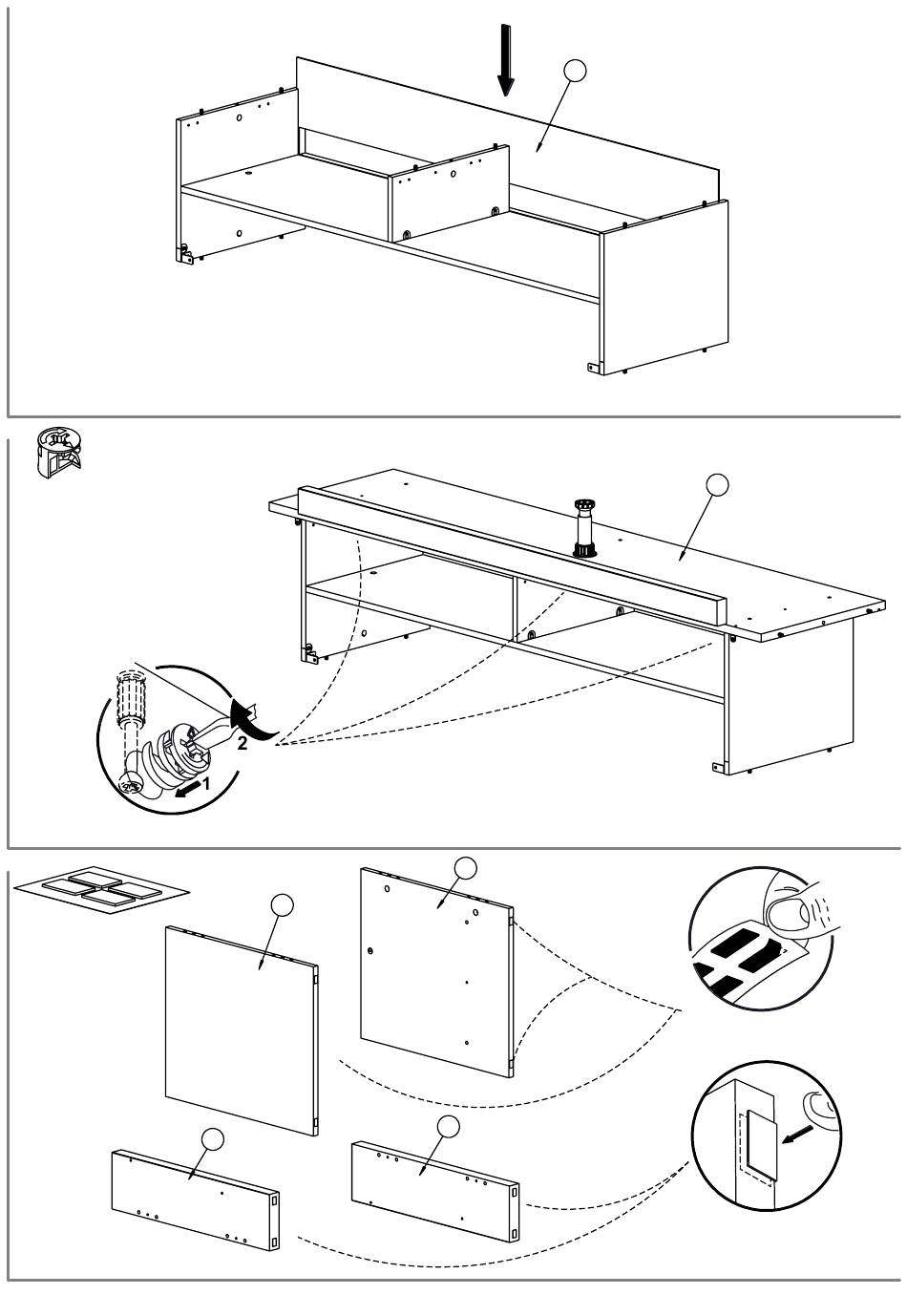 2
1