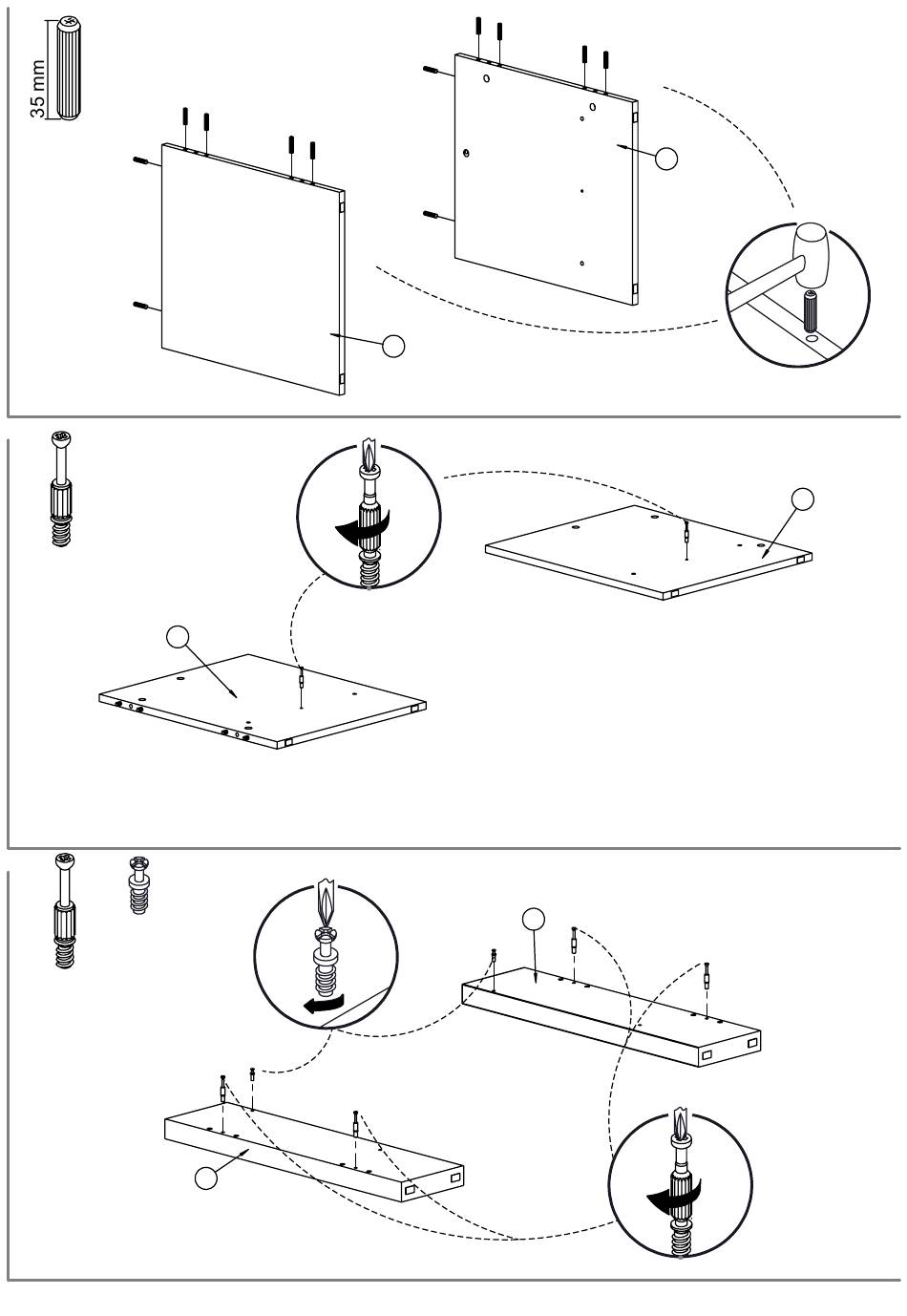 35 mm