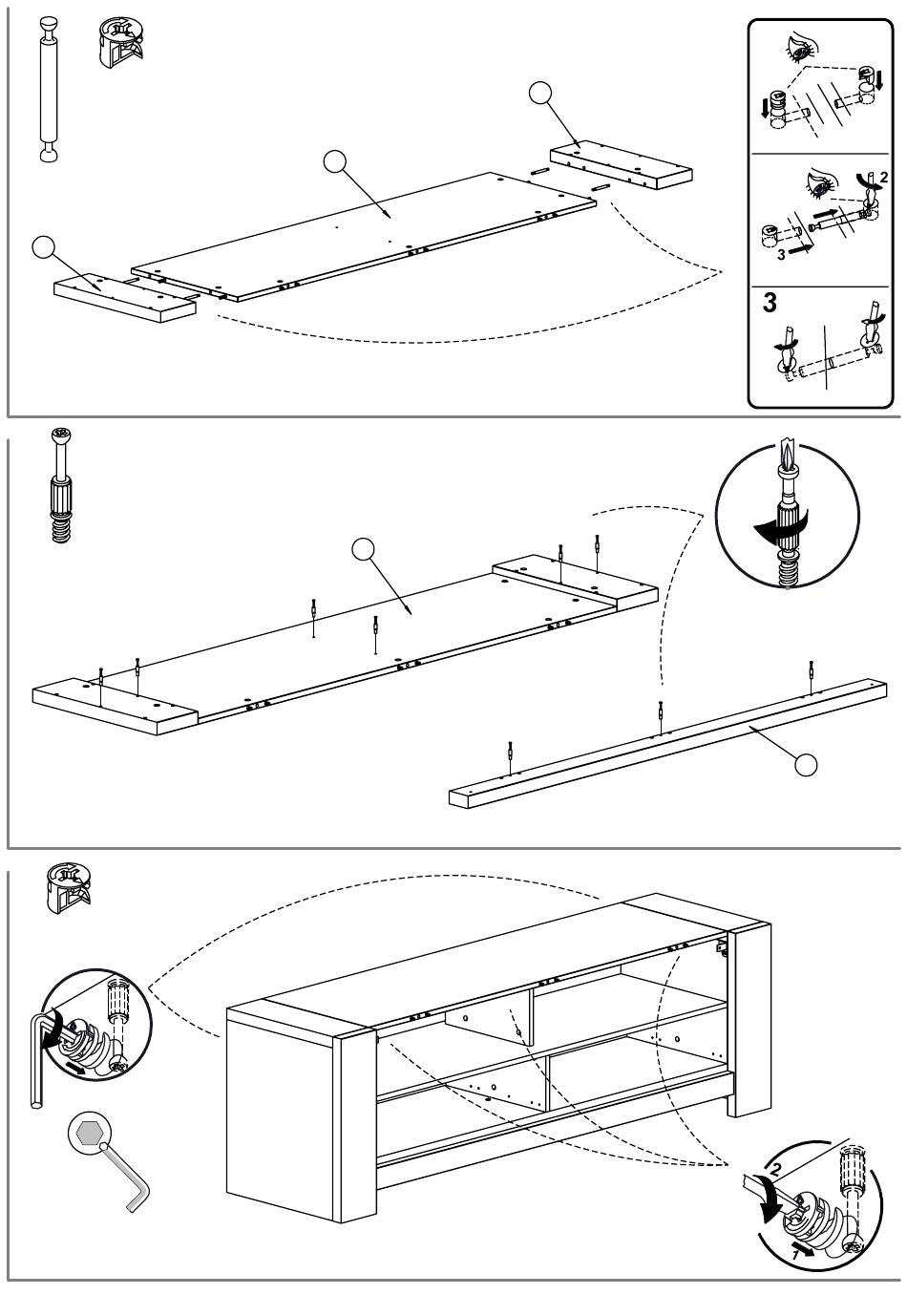 2
3
3
2
1