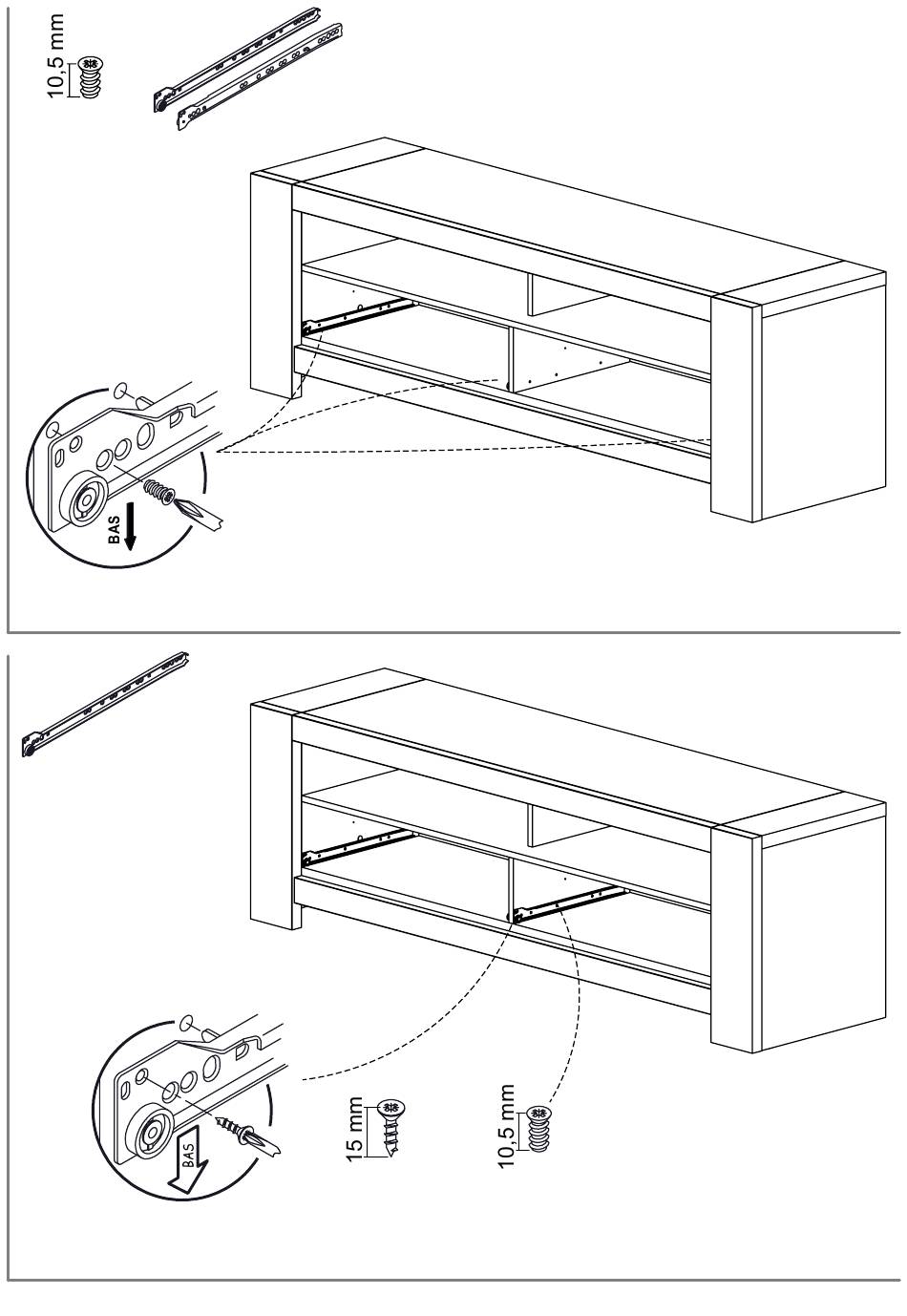 10,5 mm

BAS

BAS

15 mm

10,5 mm