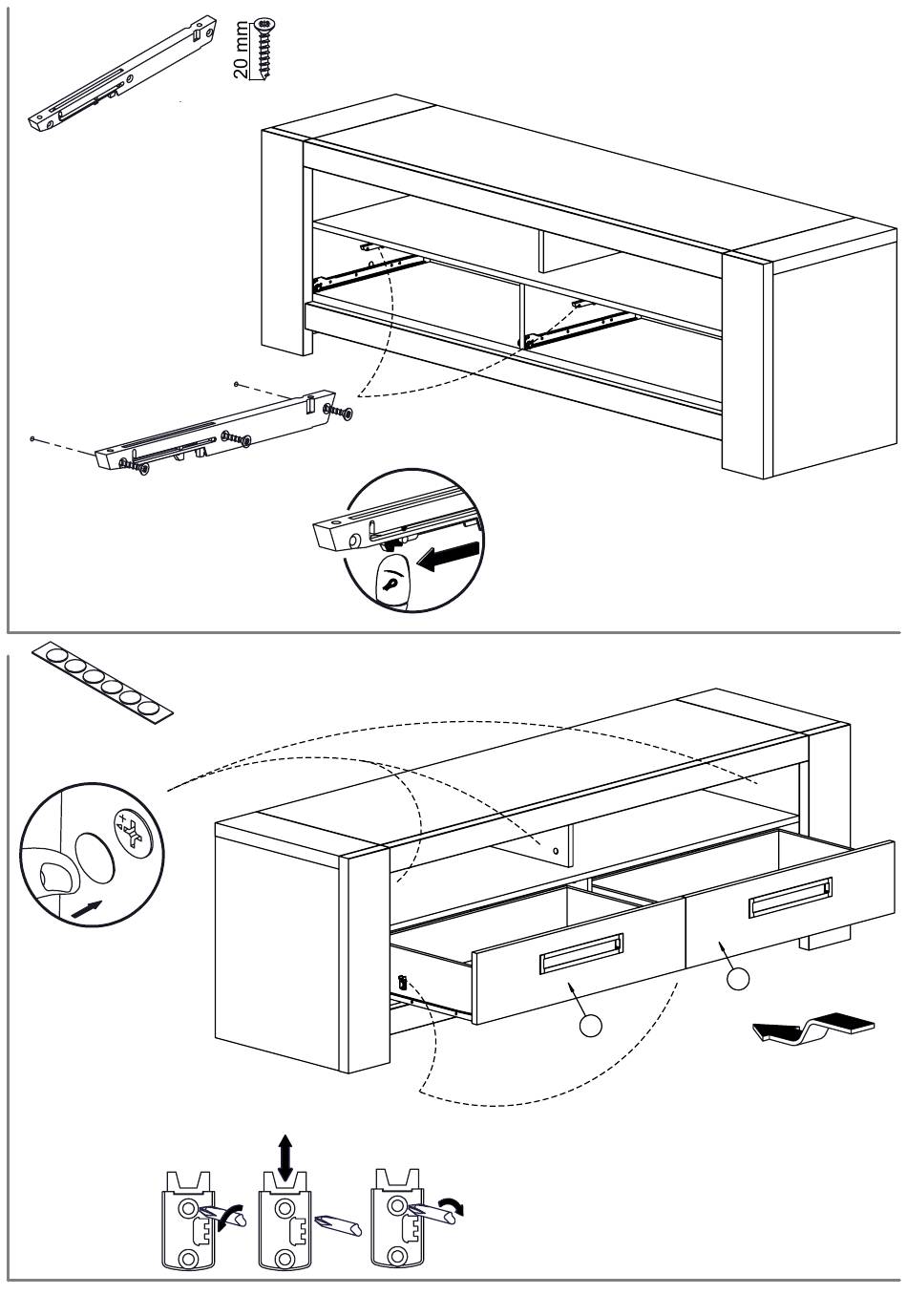 20 mm