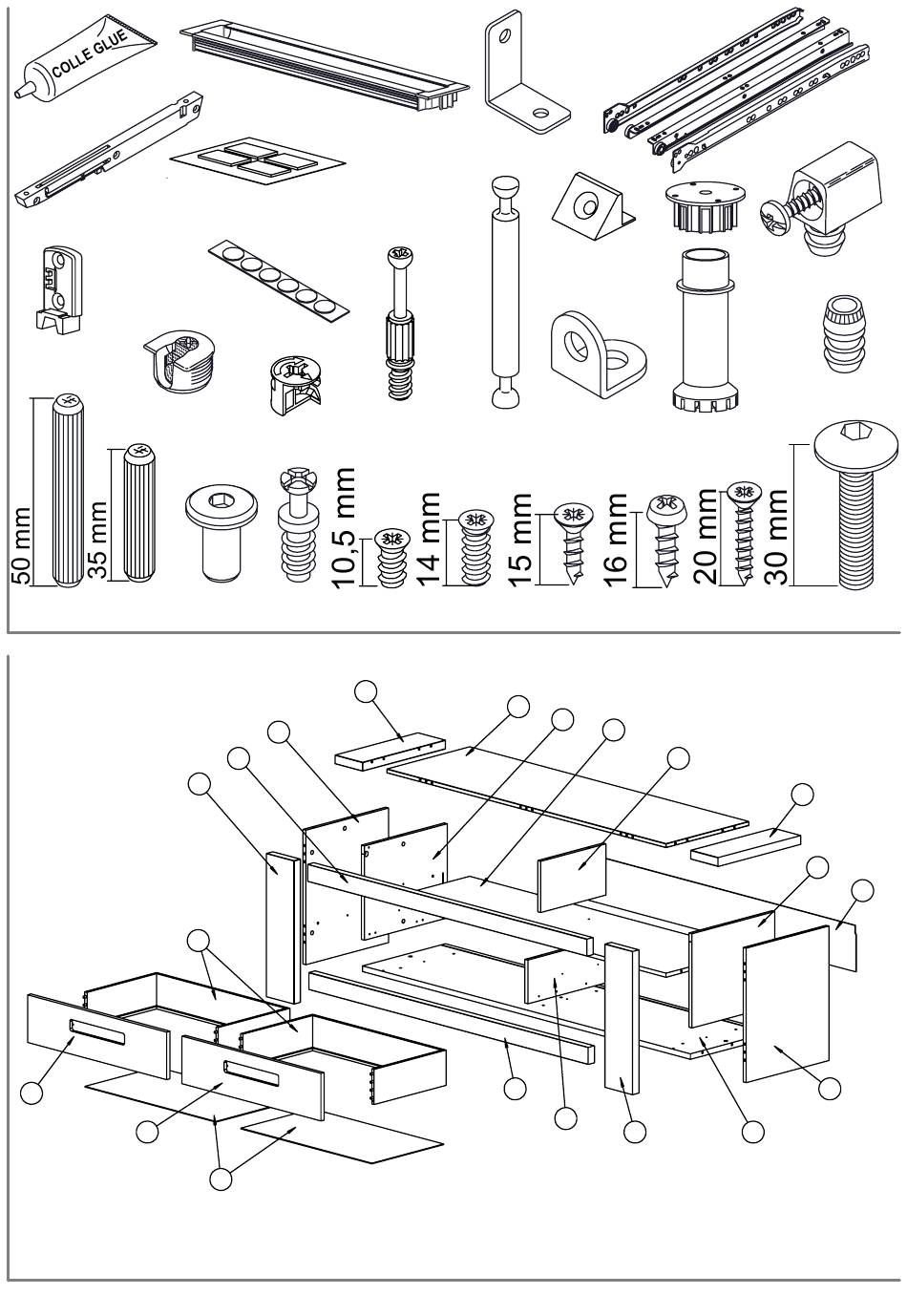 COLLE GLUE

50 mm
35 mm
10,5 mm
14 mm
15 mm
16 mm
20 mm
30 mm