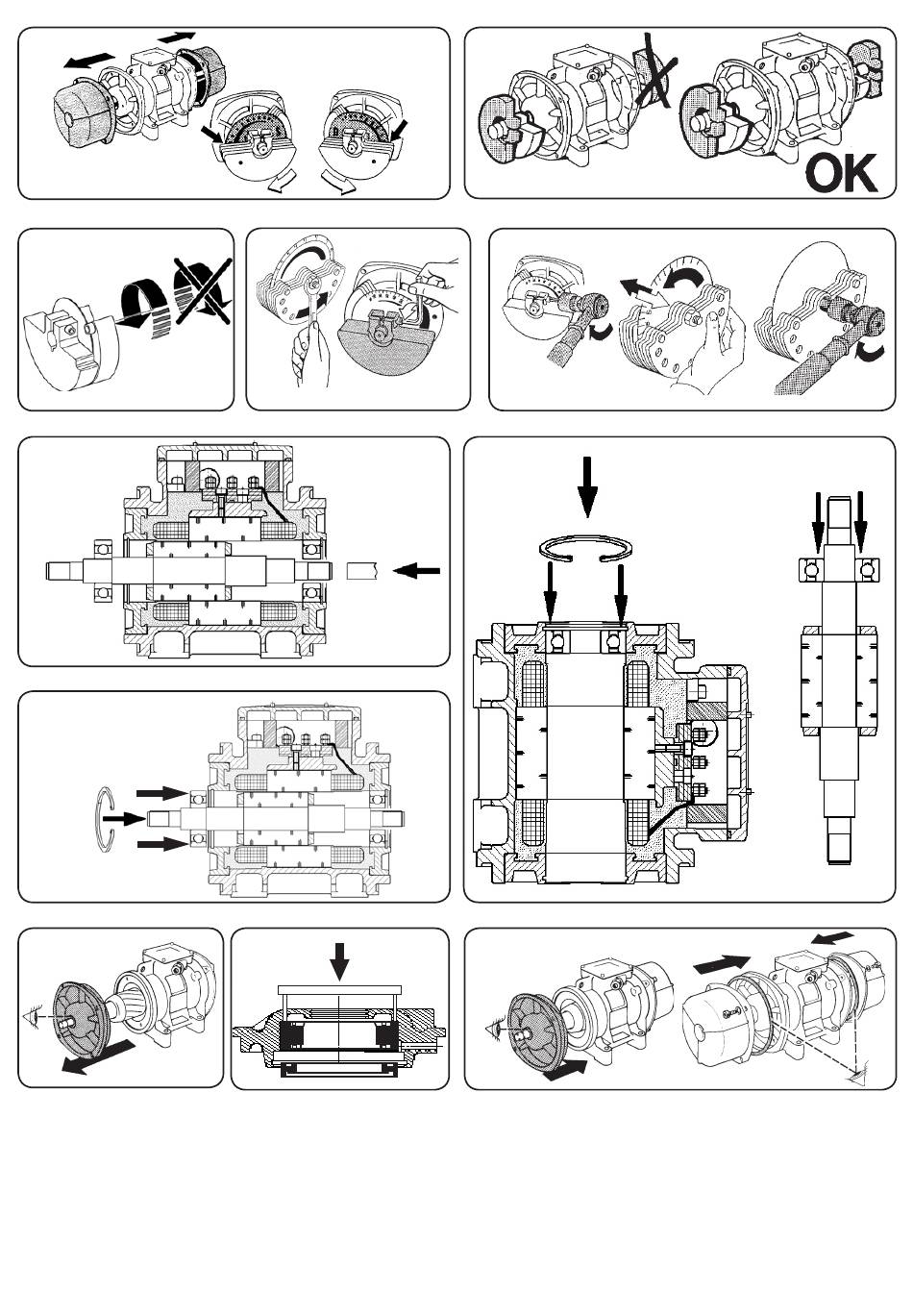 OK