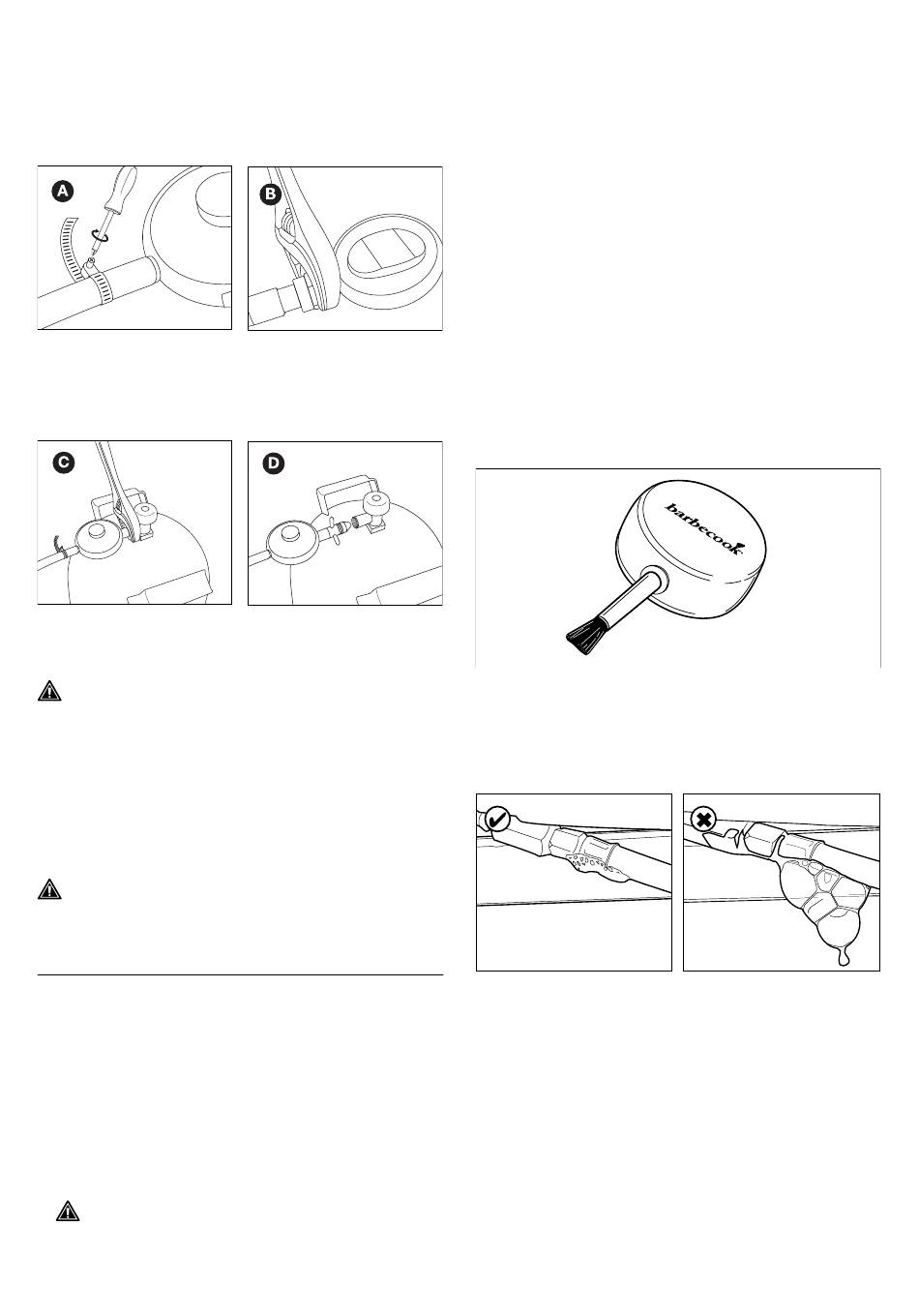 A

B

C

D

barbecook