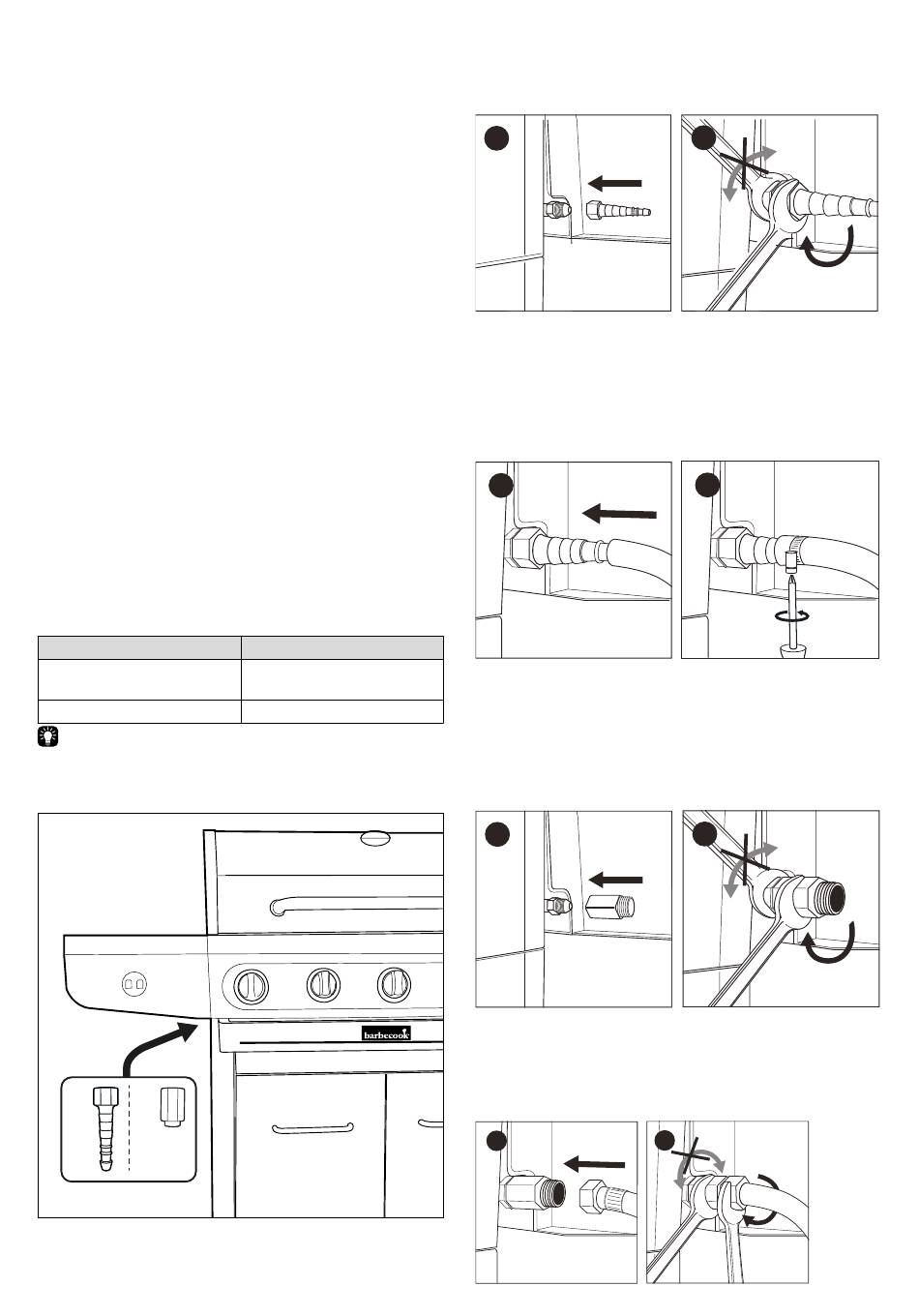 barbecook