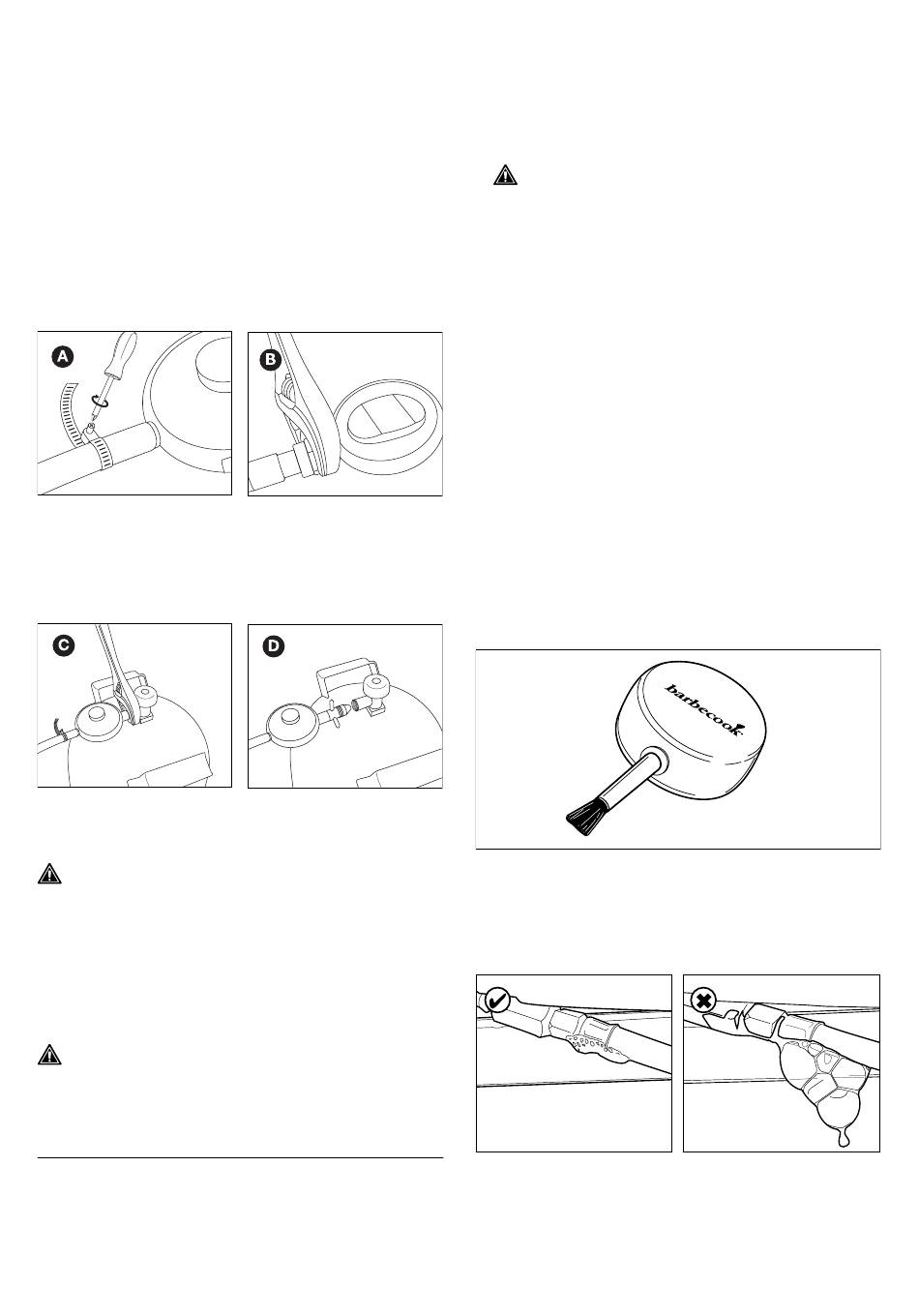 A

B

C

D

barbecook