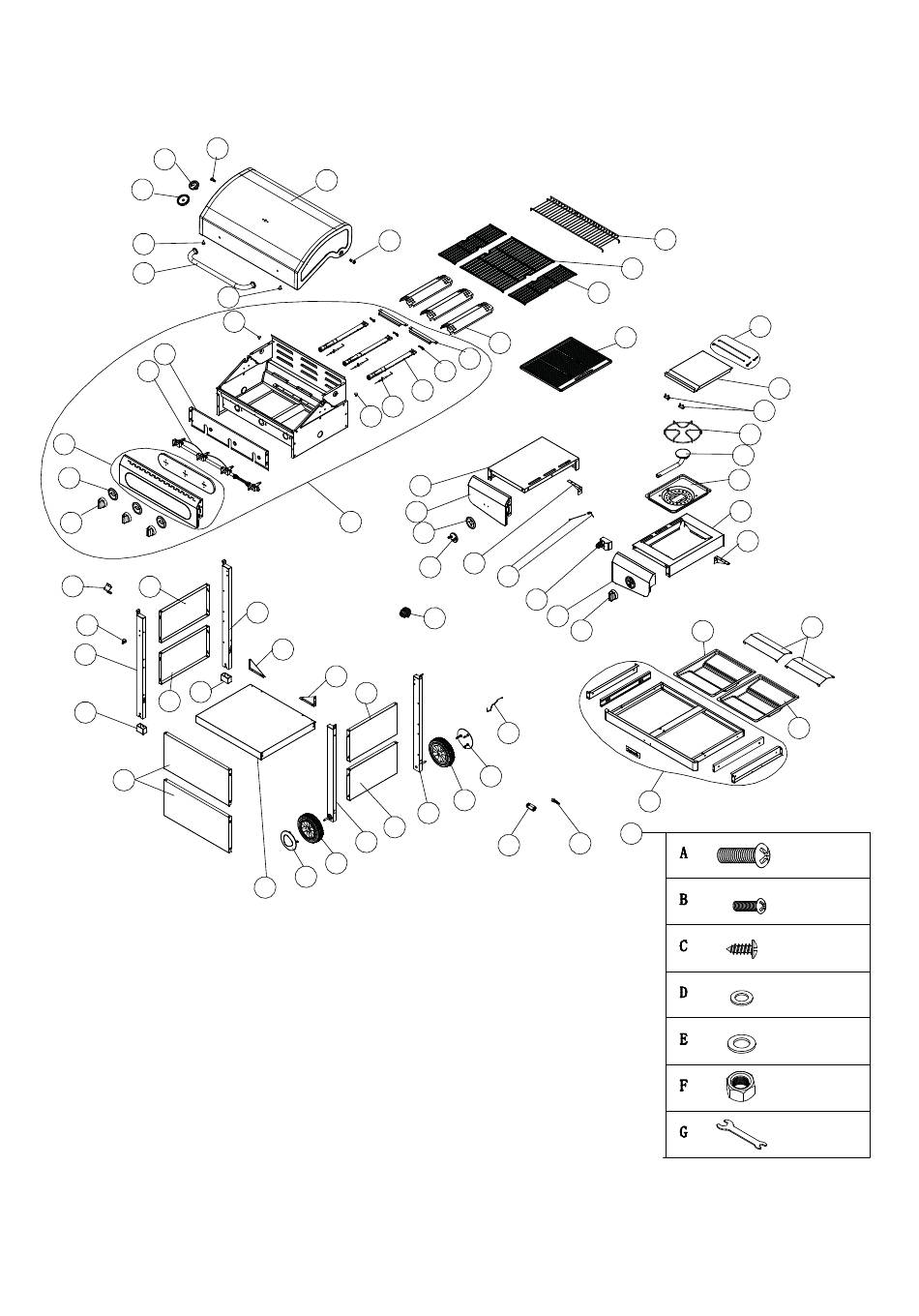 A

B

C

D

E

F

G