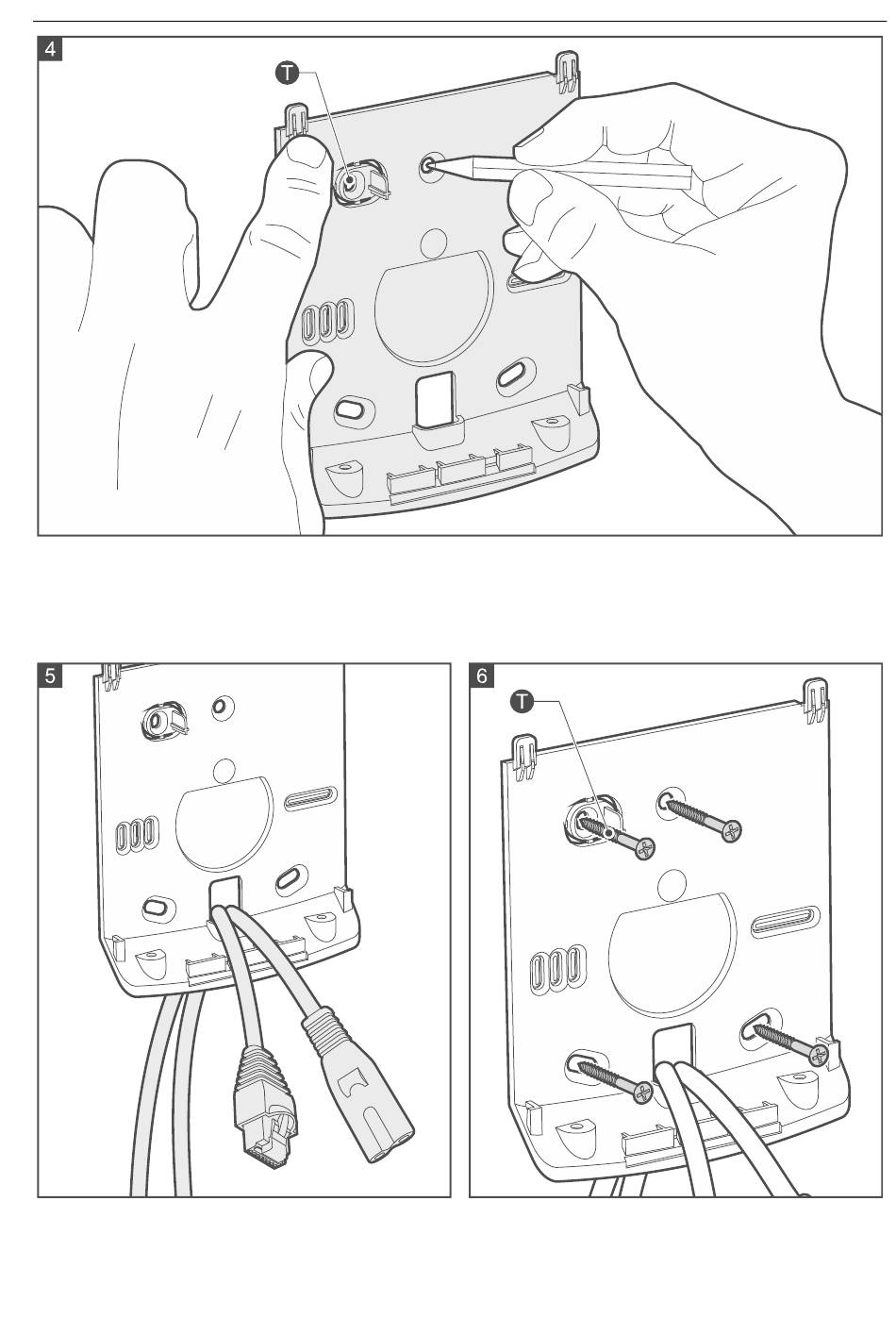 4

T

5

6

T