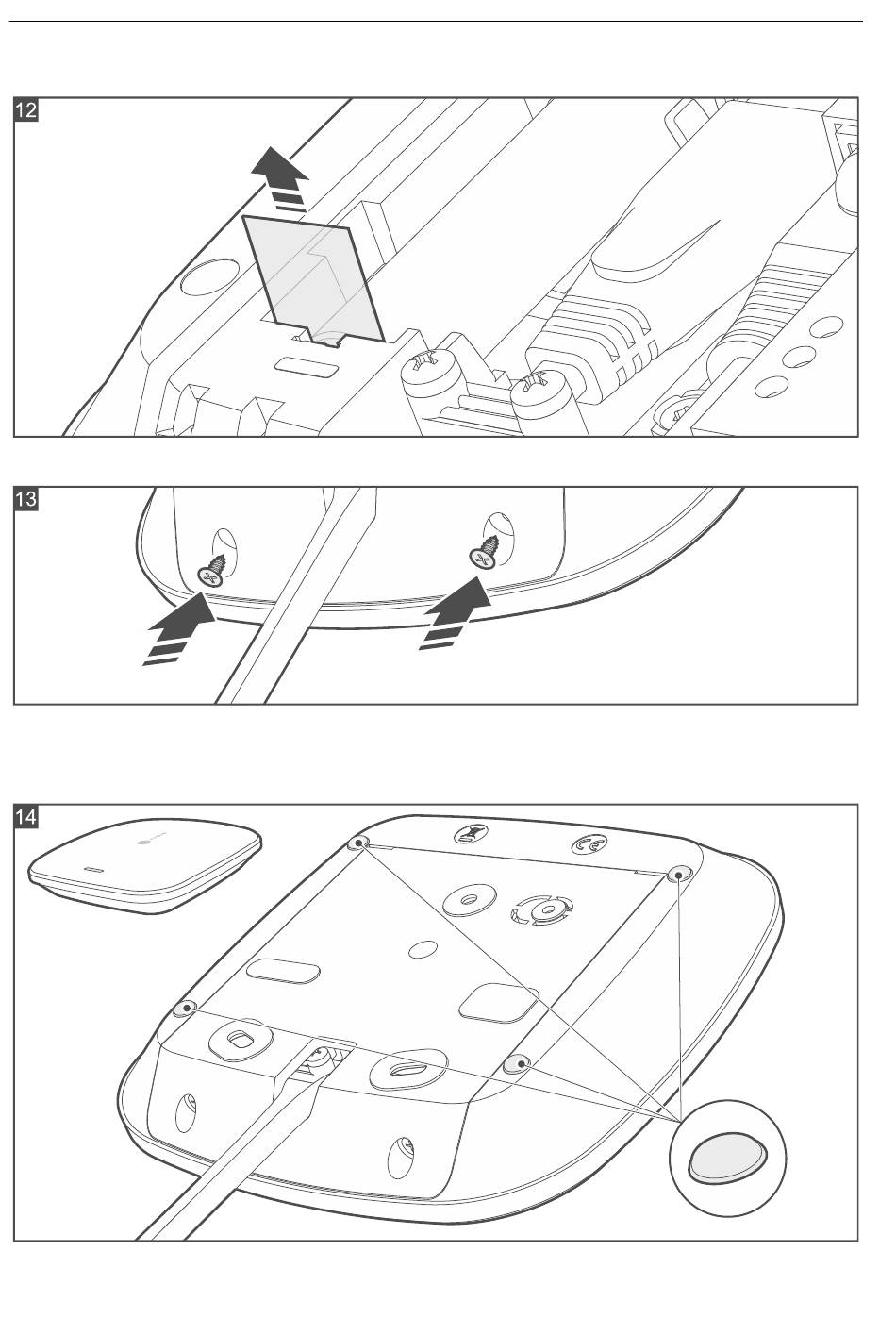 12

13

14