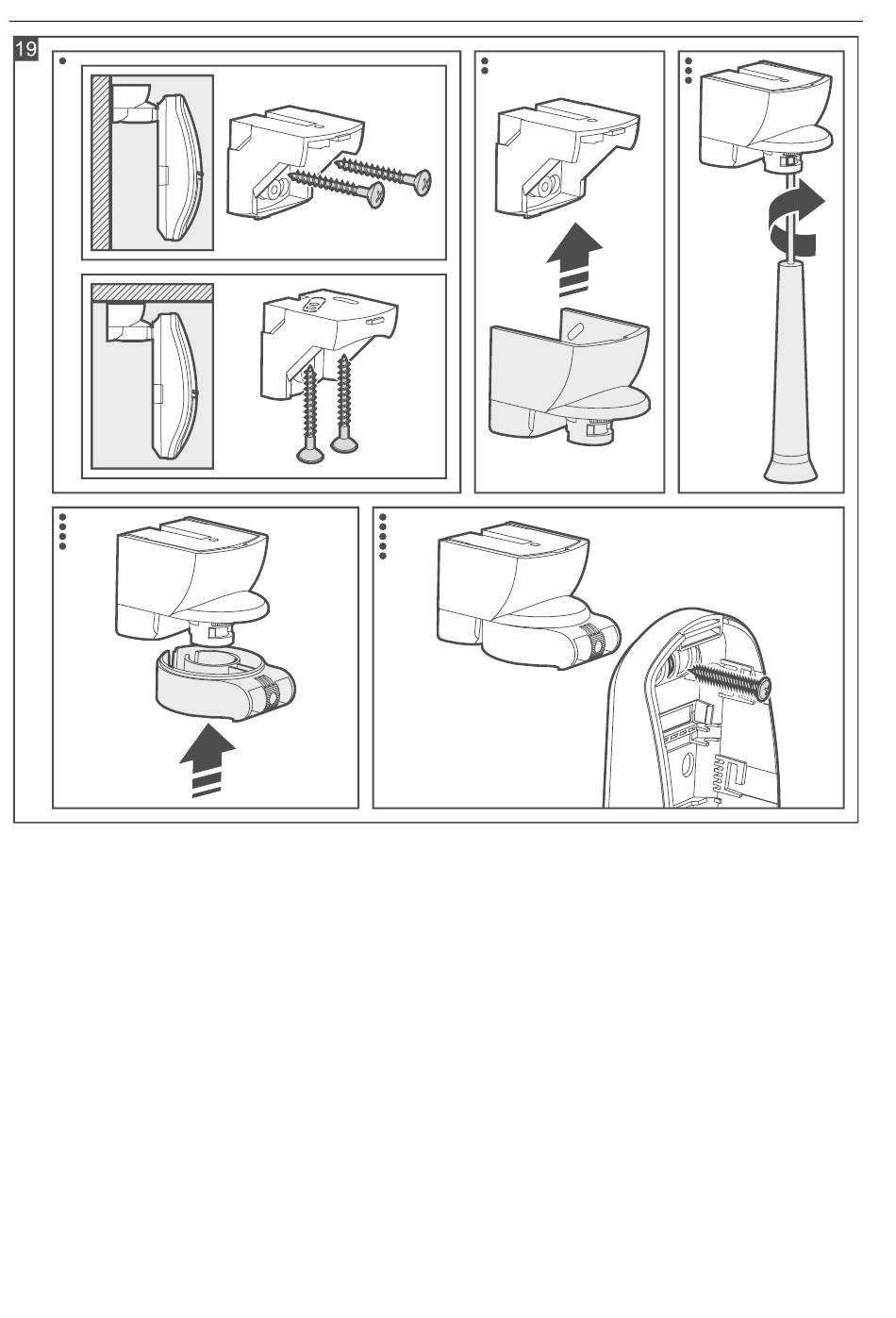 19