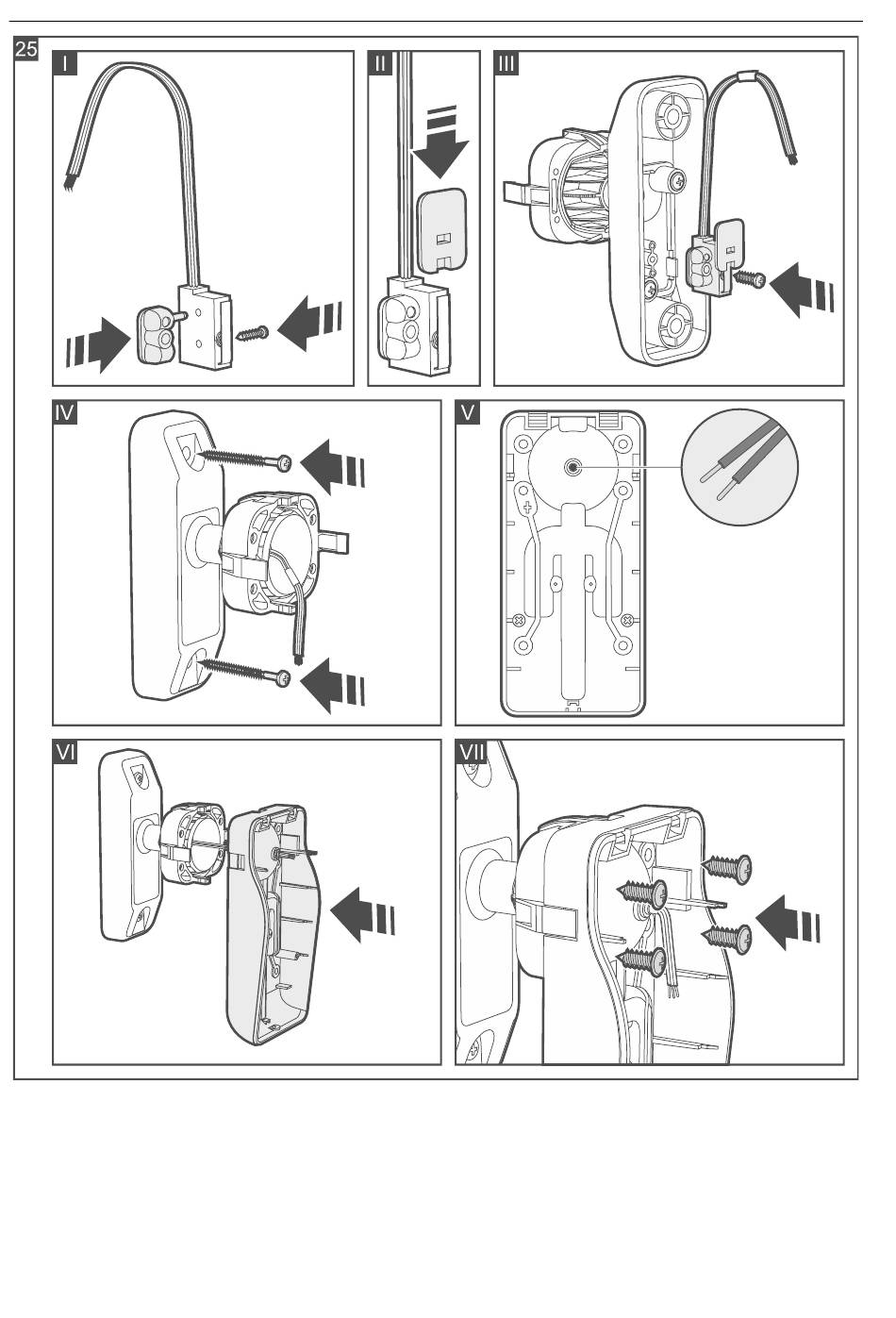 25
I
II
III
IV
V
VI
VII