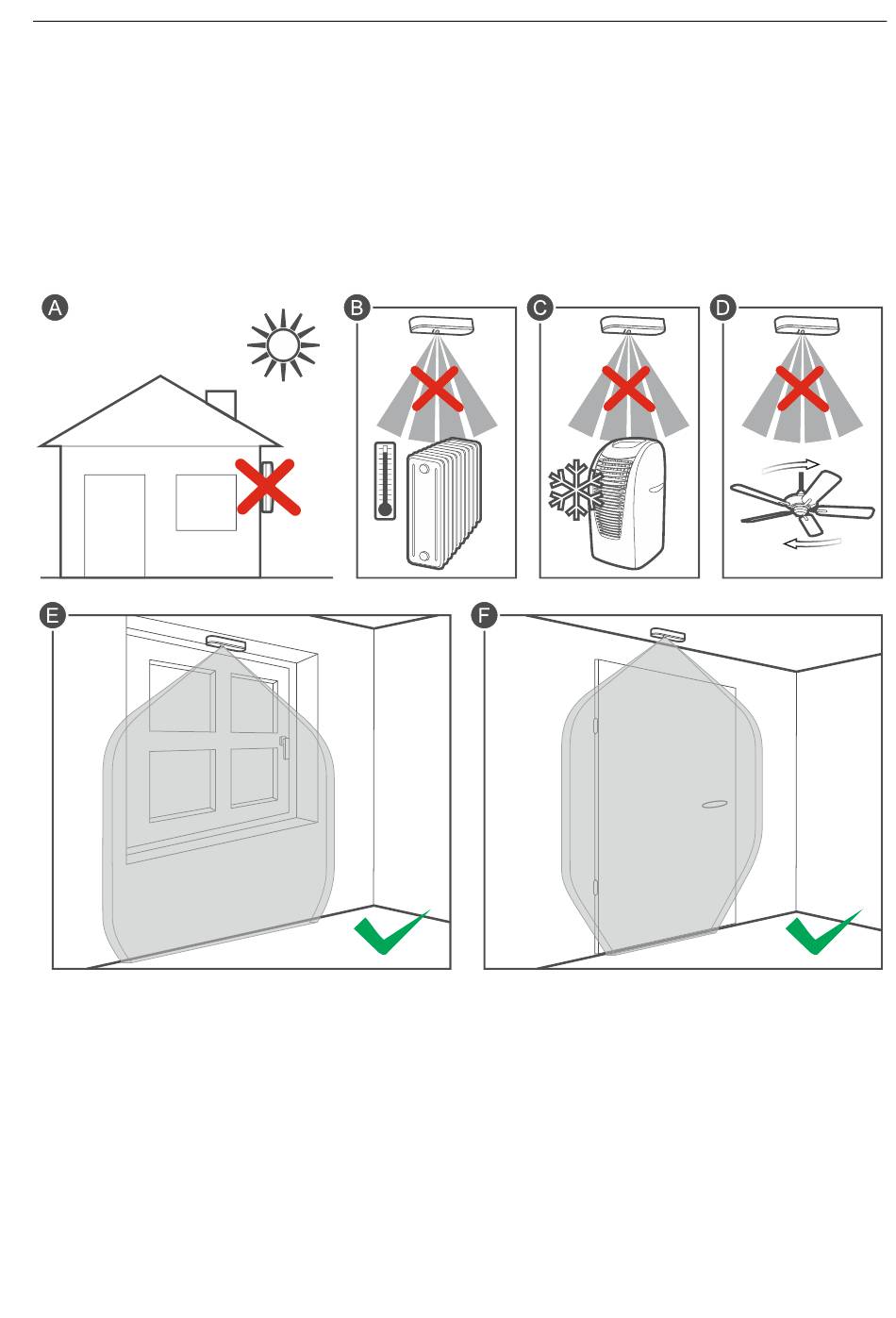 A

B

C

D

E

F