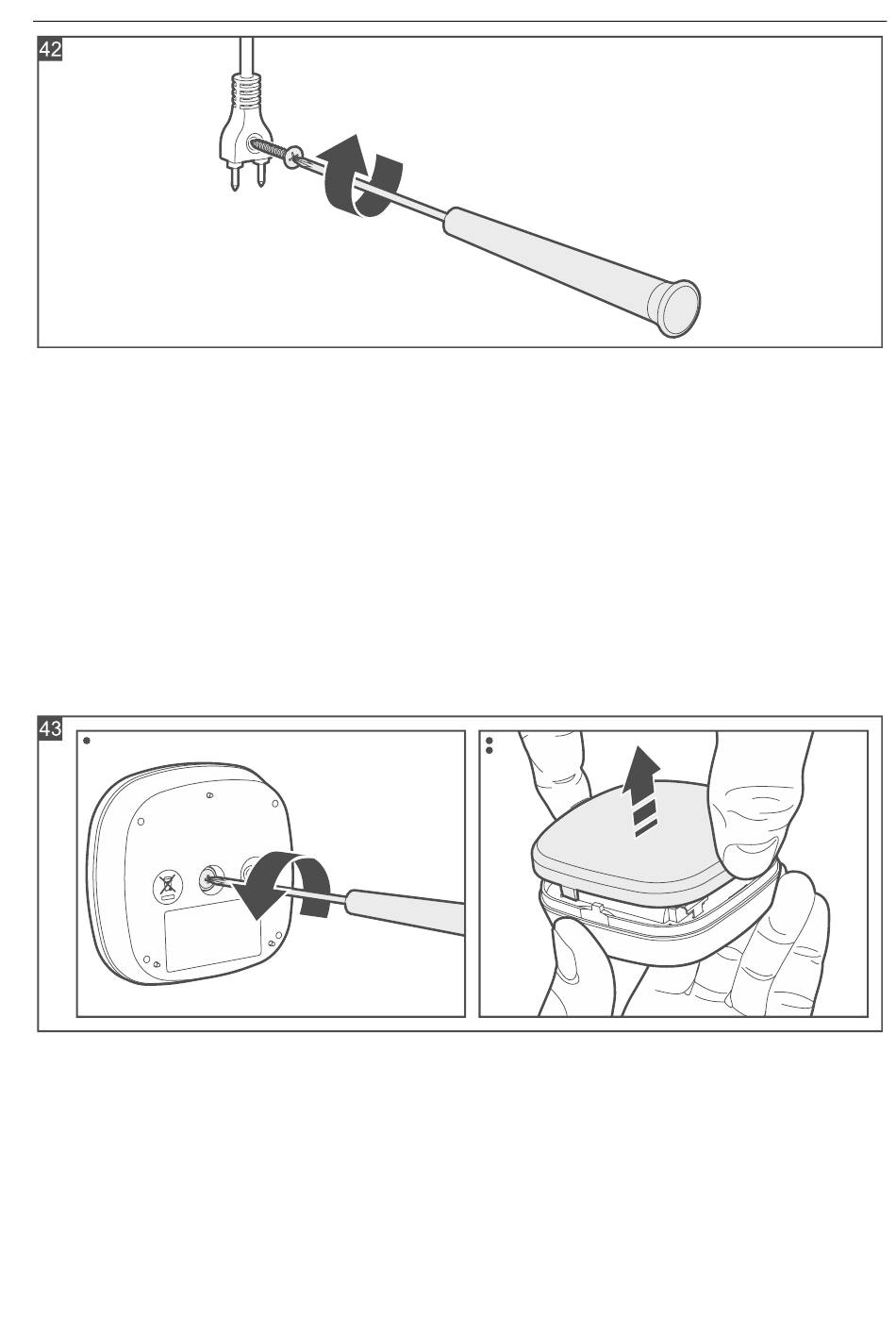 42

43