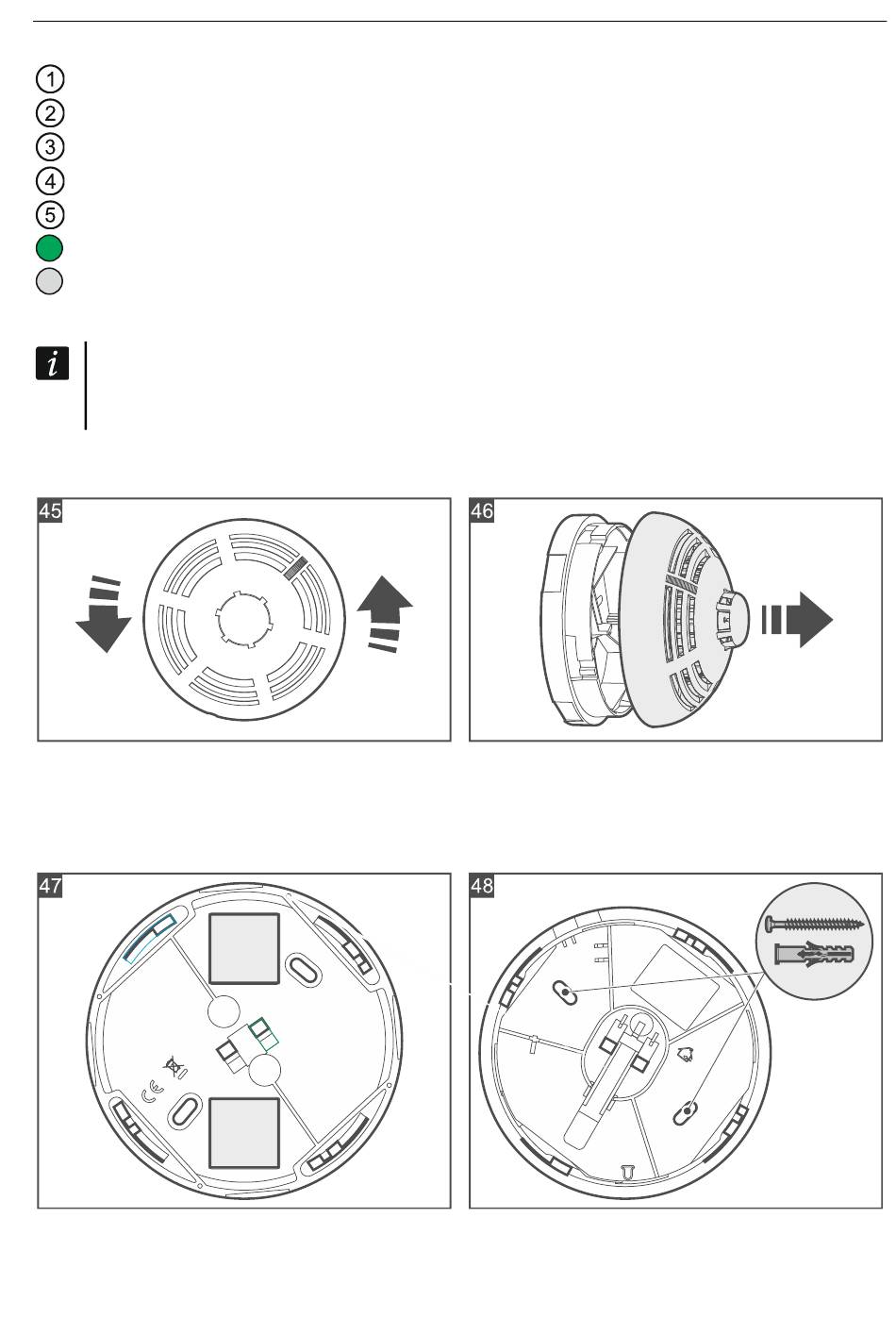 1
2
3
4
5

i

45

46

47

48