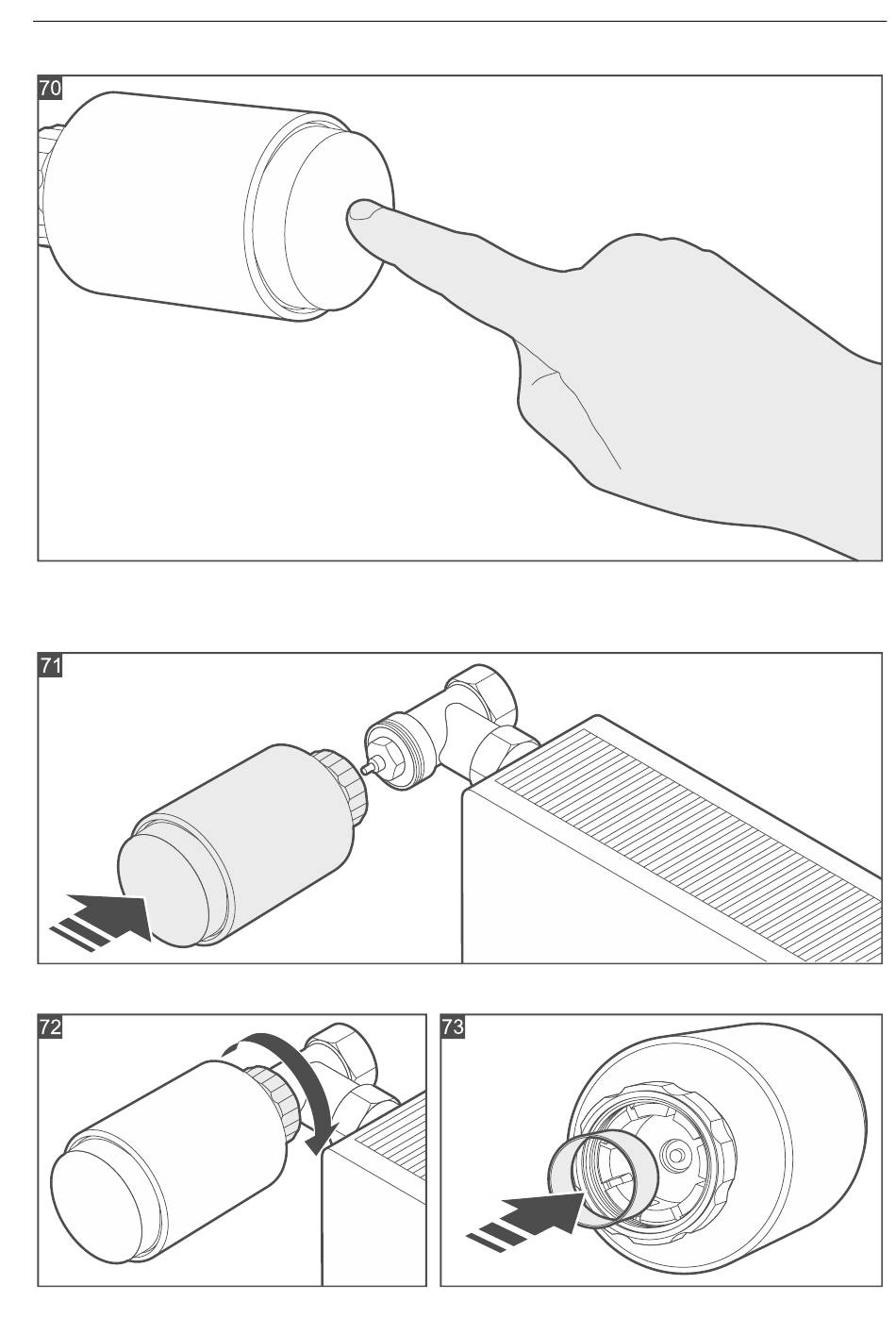 70

71

72

73