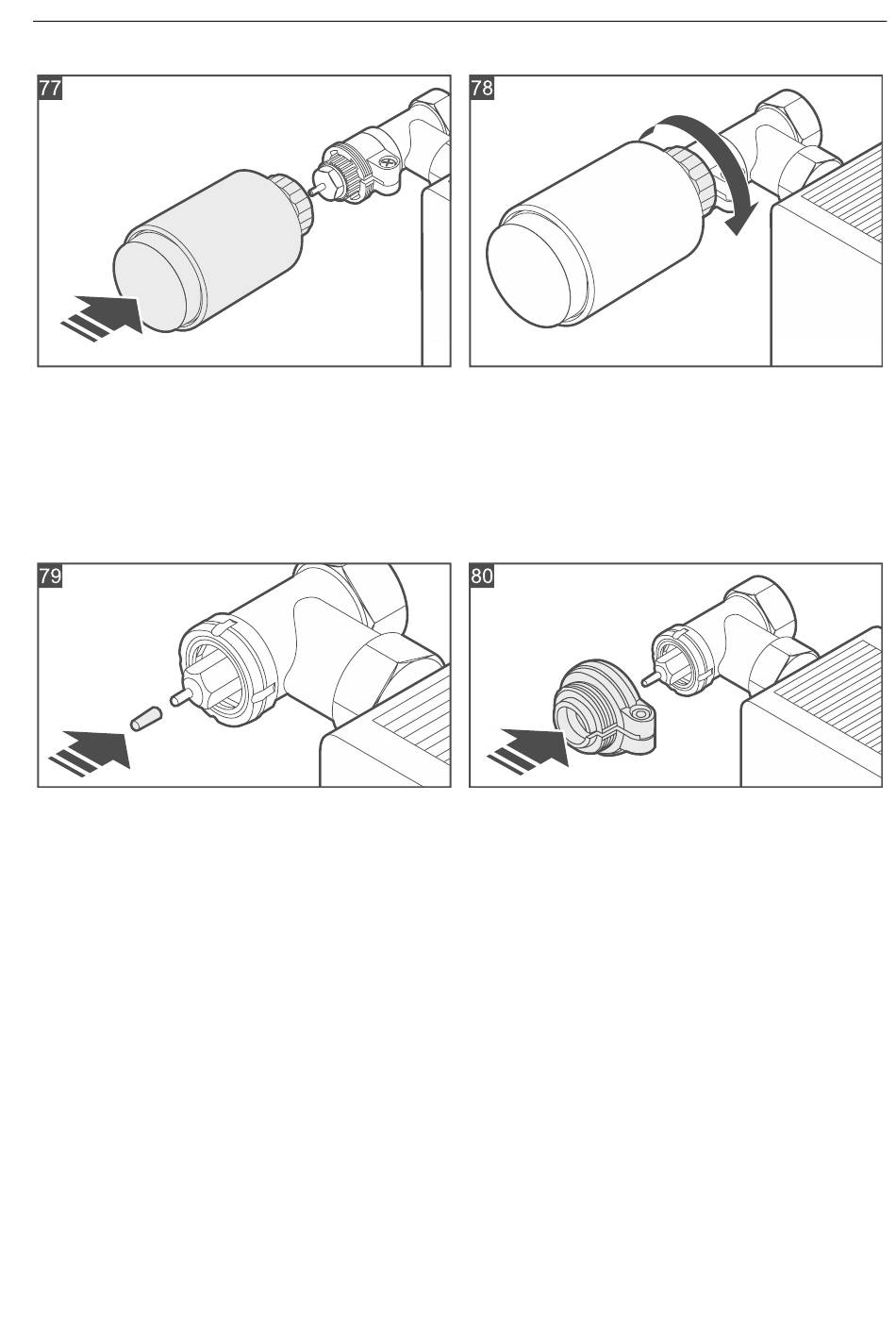 77

78

79

80