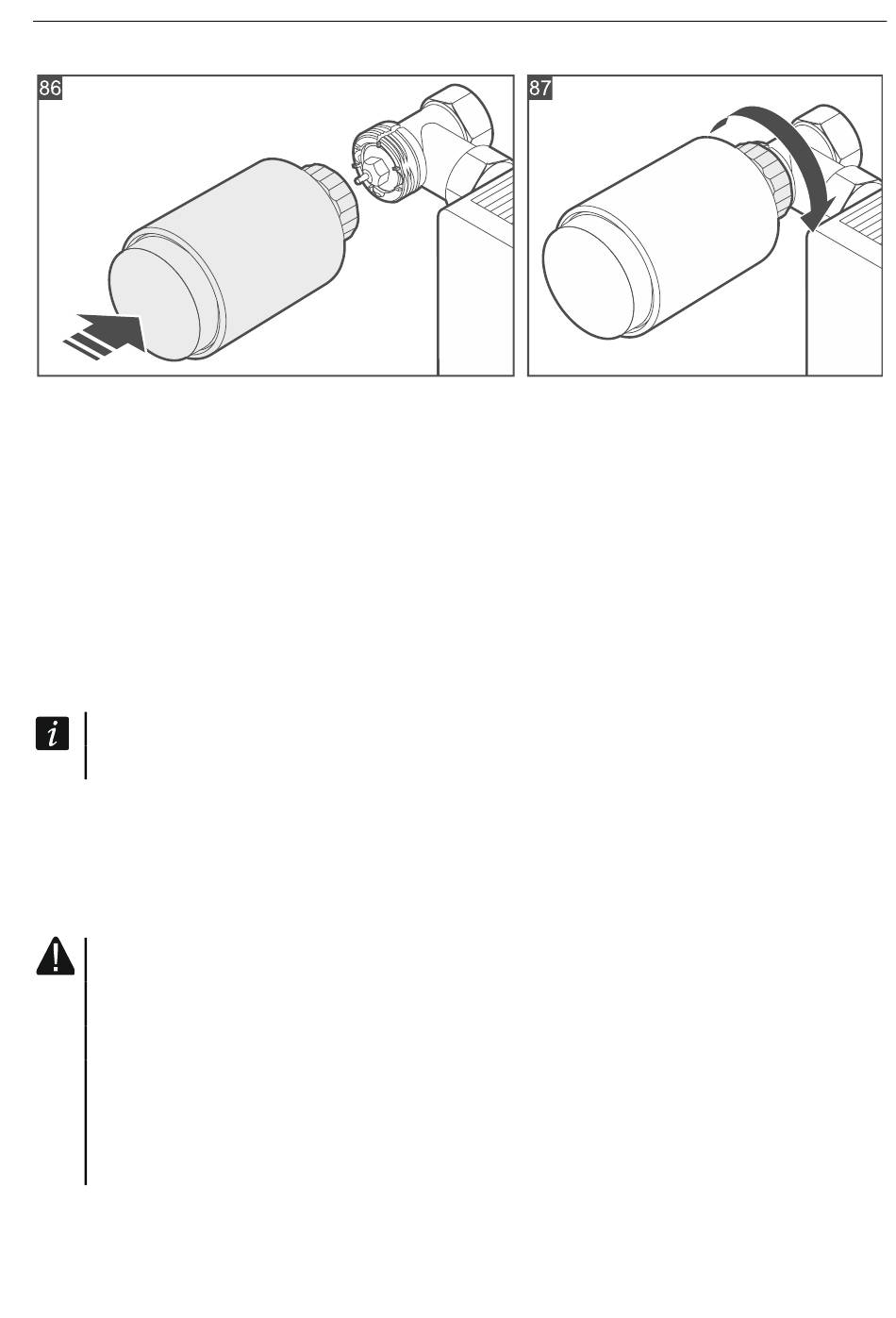 86

87