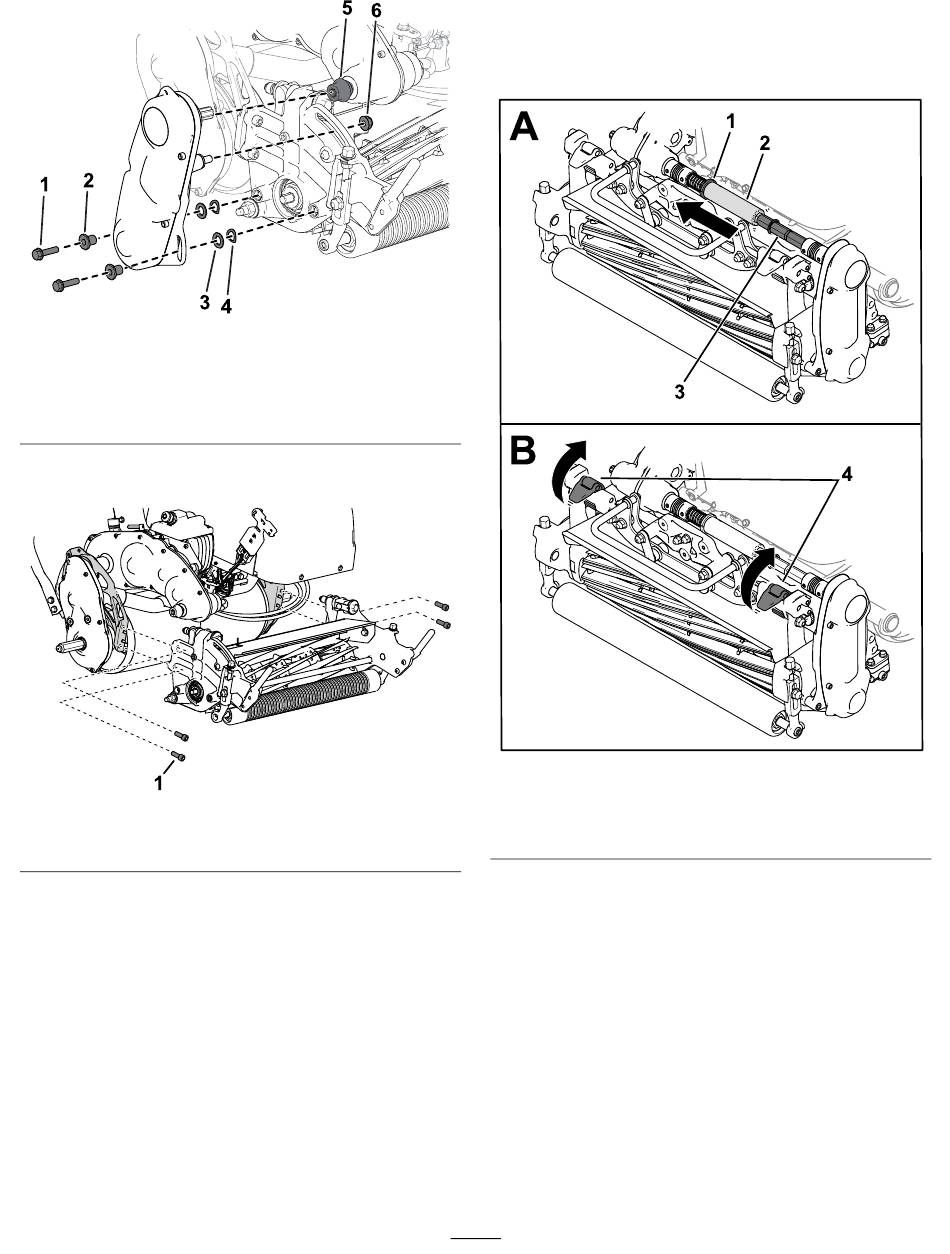 5
6
1
2
3
4

1

A
1
2
3

B
4