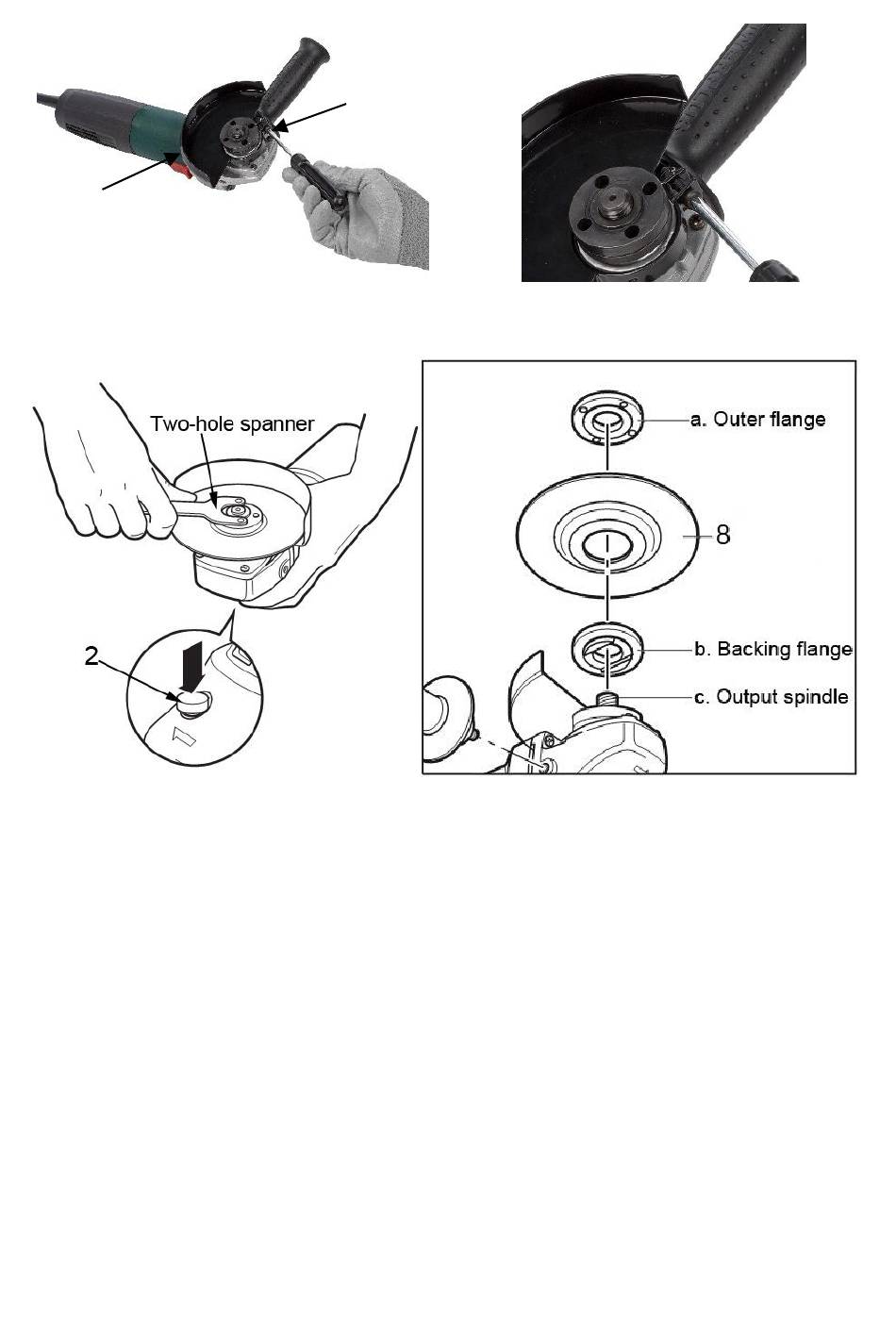 Two-hole spanner

2

a. Outer flange

8

b. Backing flange

c. Output spindle